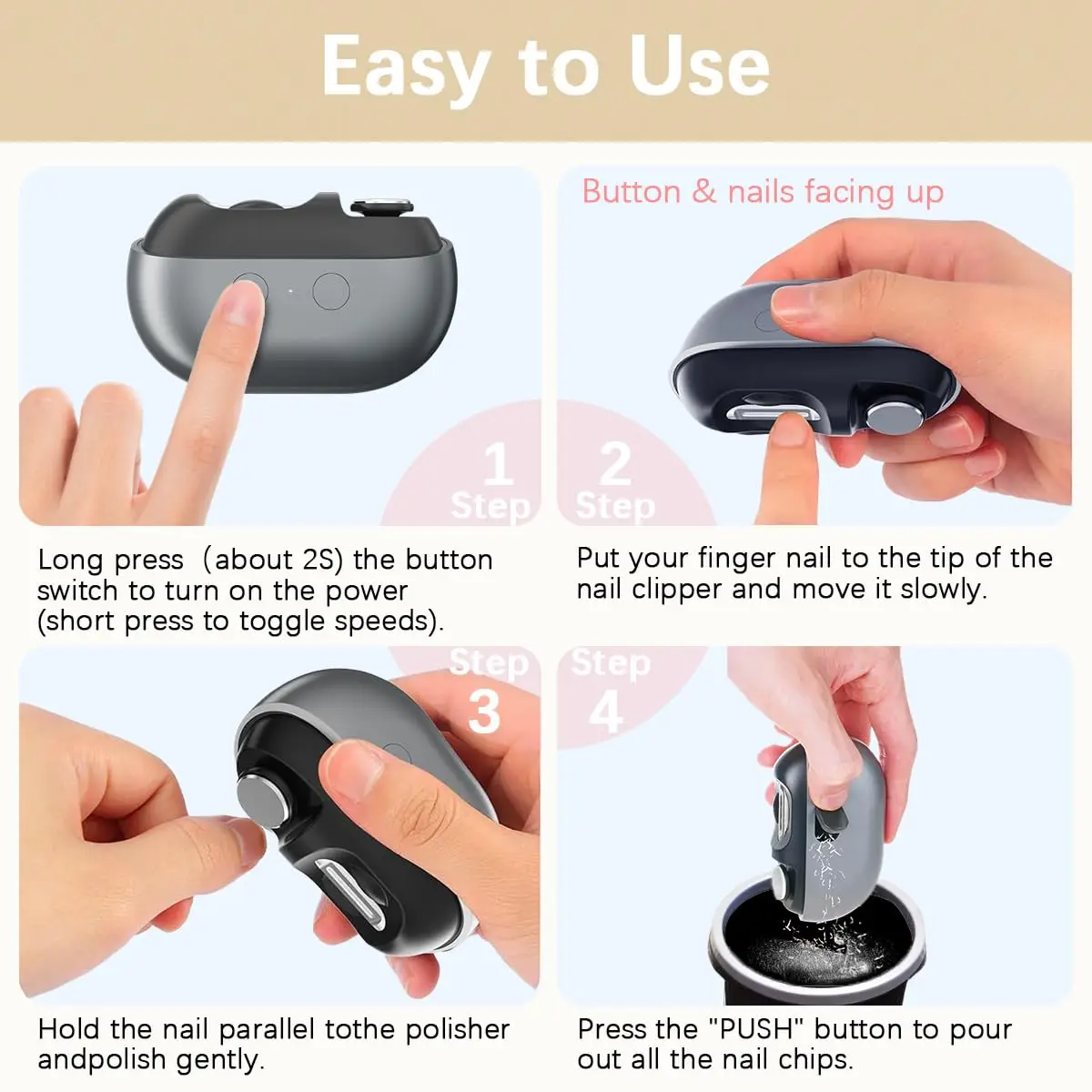 Easy to Use

1
Step

Long press（about 2S) the button switch to turn on the power (short press to toggle speeds).

Button & nails facing up

2
Step

Put your finger nail to the tip of the nail clipper and move it slowly.

Step
3

Hold the nail parallel tothe polisher andpolish gently.

Step
4

Press the "PUSH" button to pour out all the nail chips.