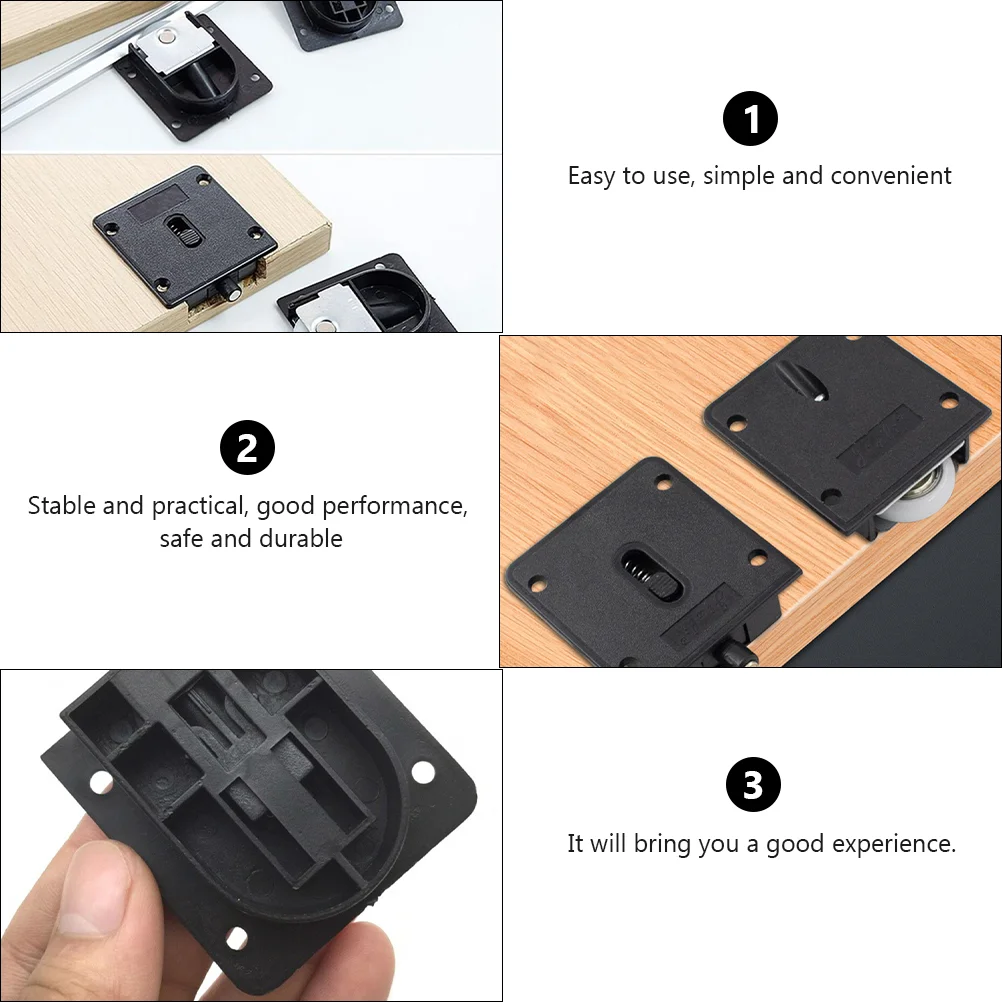 1

Easy to use, simple and convenient

2

Stable and practical, good performance, safe and durable

3

It will bring you a good experience.