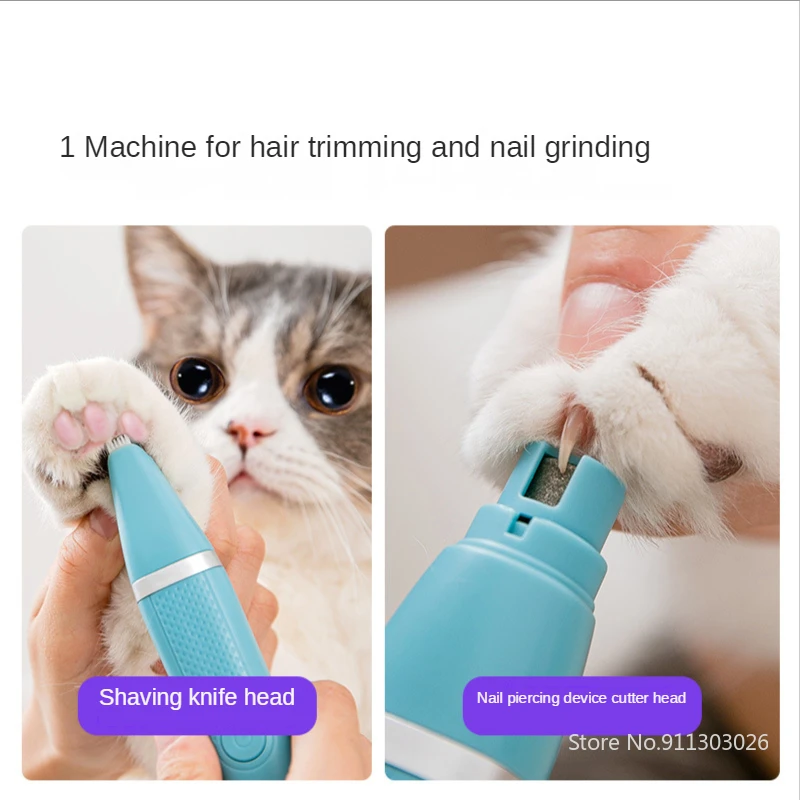 1 Machine for hair trimming and nail grinding

Shaving knife head

Nail piercing device cutter head

Store No.911303026