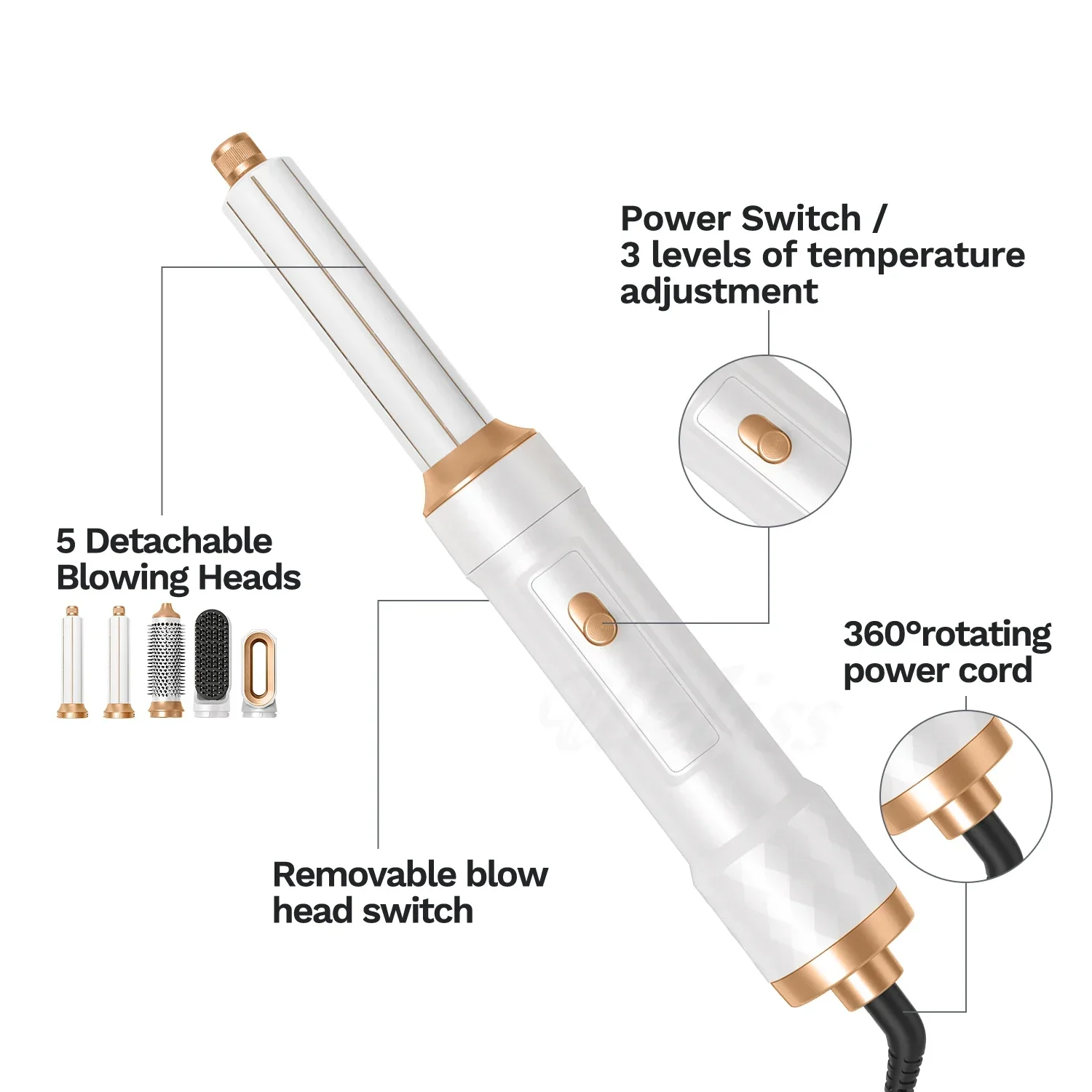 Power Switch /
3 levels of temperature adjustment

5 Detachable Blowing Heads

360°rotating power cord

Removable blow head switch