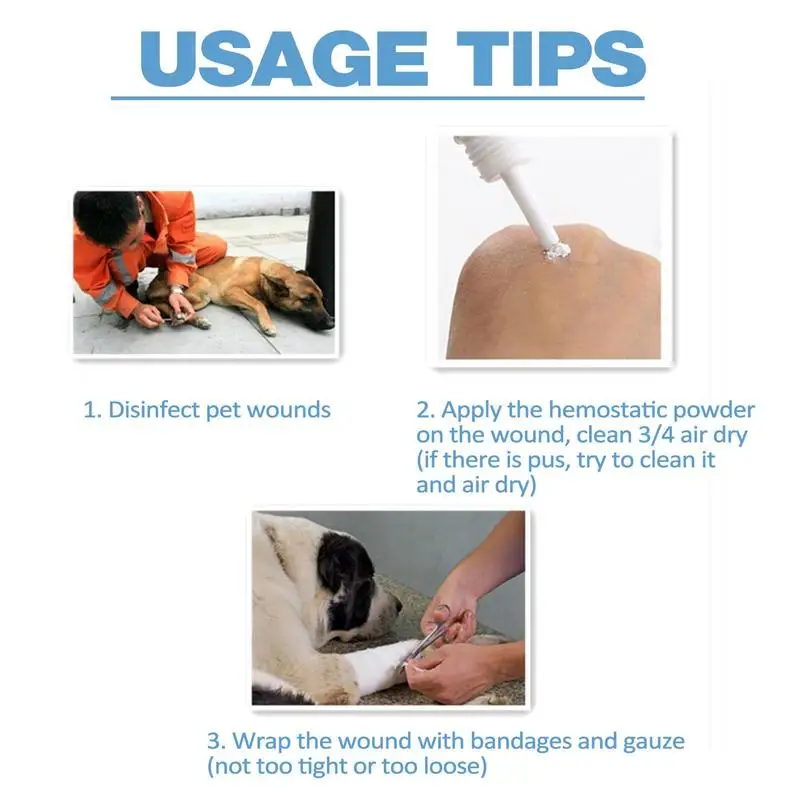 USAGE TIPS

1. Disinfect pet wounds

2. Apply the hemostatic powder on the wound, clean 3/4 air dry (if there is pus, try to clean it and air dry)

3. Wrap the wound with bandages and gauze (not too tight or too loose)