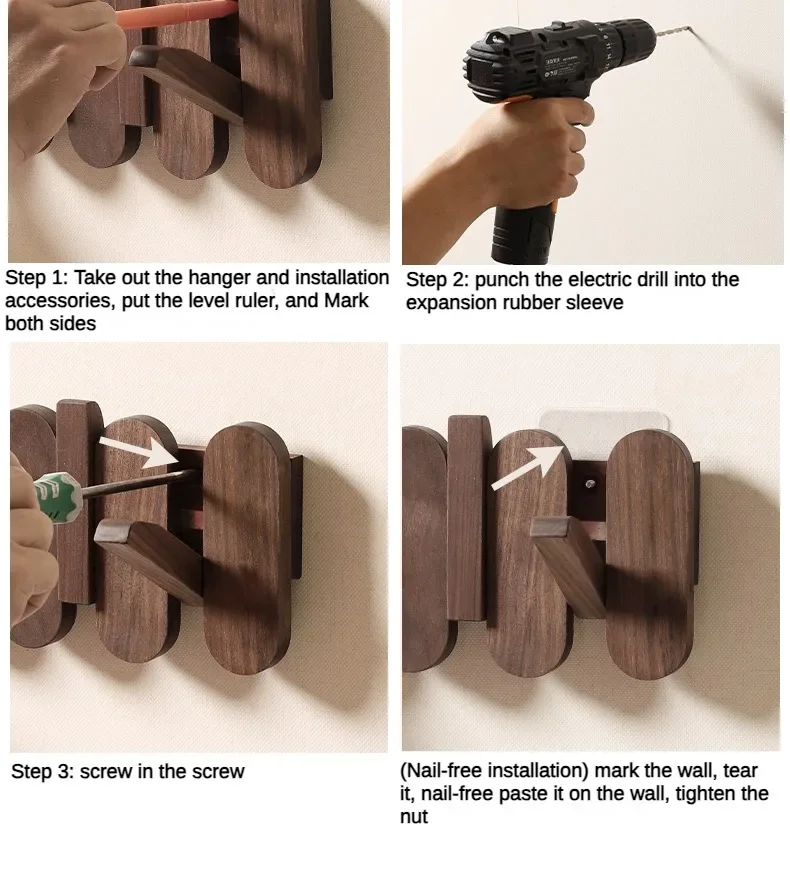 Step 1: Take out the hanger and installation accessories, put the level ruler, and Mark both sides

Step 2: punch the electric drill into the expansion rubber sleeve

Step 3: screw in the screw

(Nail-free installation) mark the wall, tear it, nail-free paste it on the wall, tighten the nut