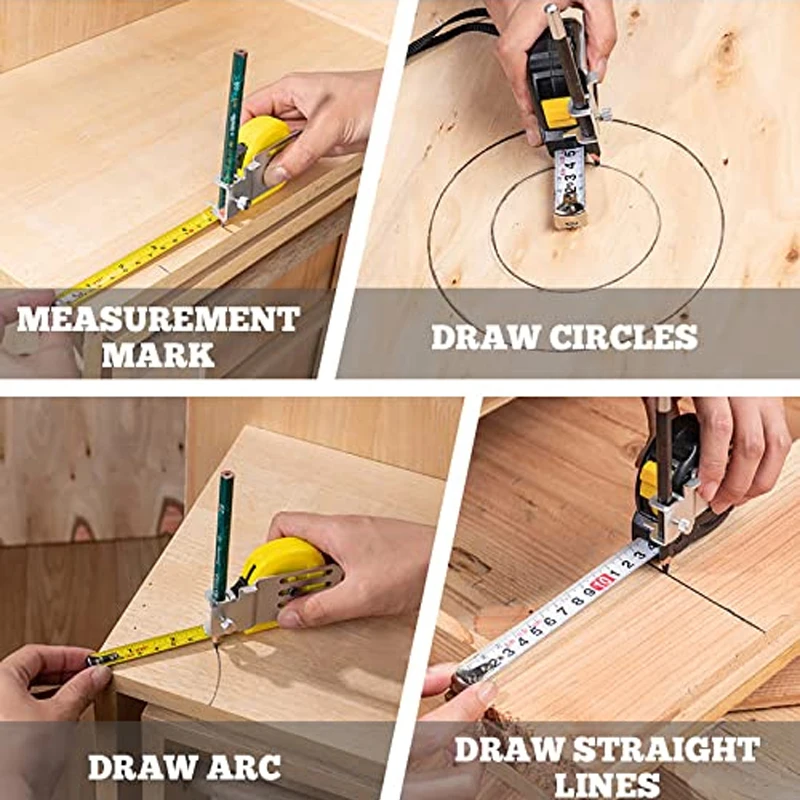 MEASUREMENT MARK

DRAW CIRCLES

DRAW ARC

DRAW STRAIGHT LINES