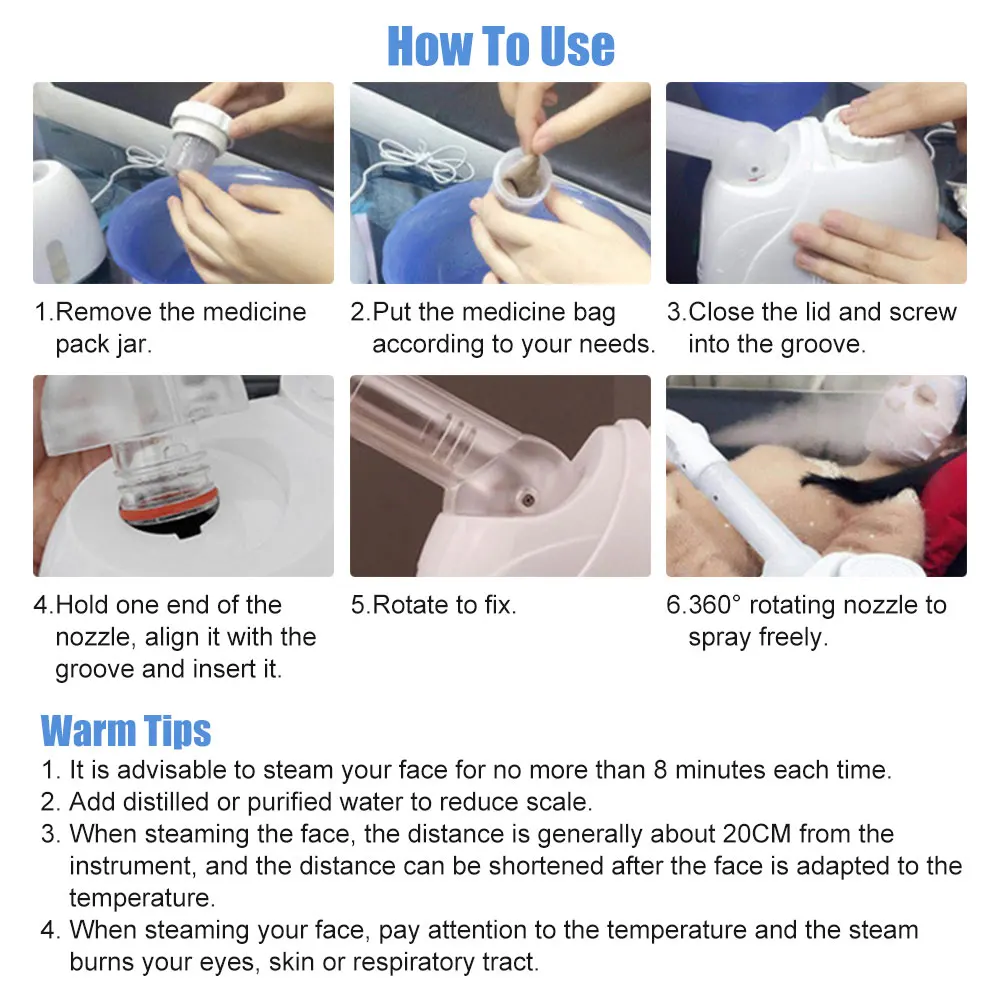 How To Use

1.Remove the medicine pack jar.

2.Put the medicine bag according to your needs.

3.Close the lid and screw into the groove.

4.Hold one end of the nozzle, align it with the groove and insert it.

5.Rotate to fix.

6.360° rotating nozzle to spray freely.

Warm Tips
1. It is advisable to steam your face for no more than 8 minutes each time.
2. Add distilled or purified water to reduce scale.
3. When steaming the face, the distance is generally about 20CM from the instrument, and the distance can be shortened after the face is adapted to the temperature.
4. When steaming your face, pay attention to the temperature and the steam burns your eyes, skin or respiratory tract.