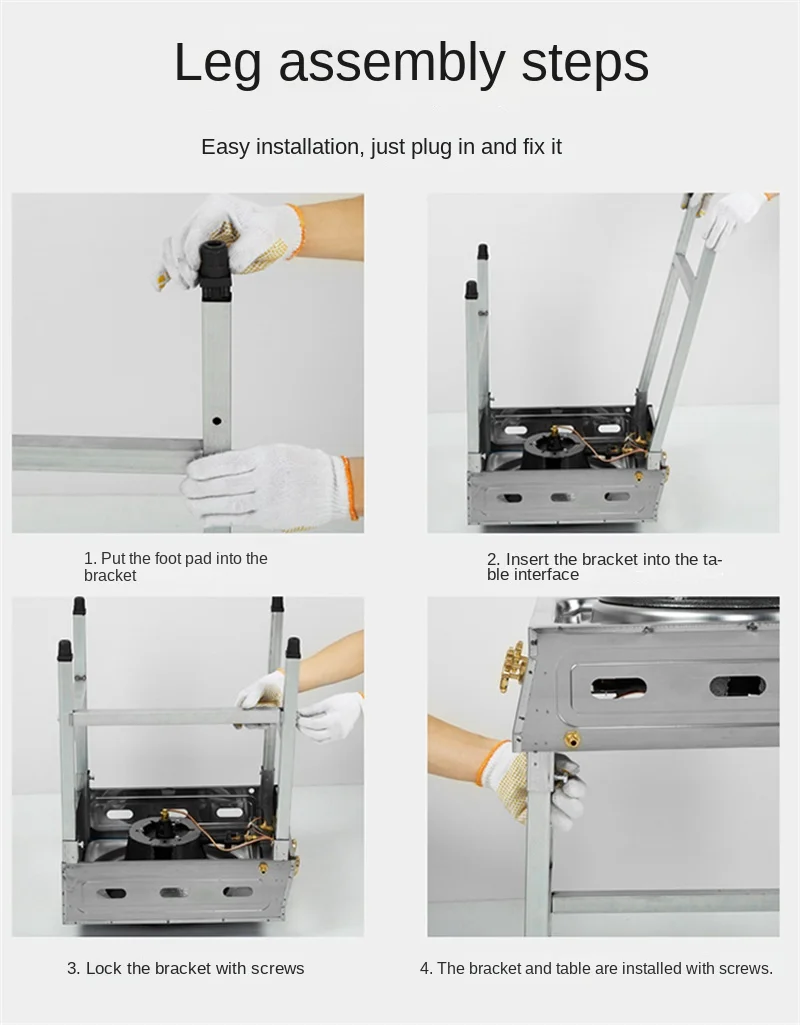 Leg assembly steps

Easy installation, just plug in and fix it

1. Put the foot pad into the bracket

2. Insert the bracket into the table interface

3. Lock the bracket with screws

4. The bracket and table are installed with screws.