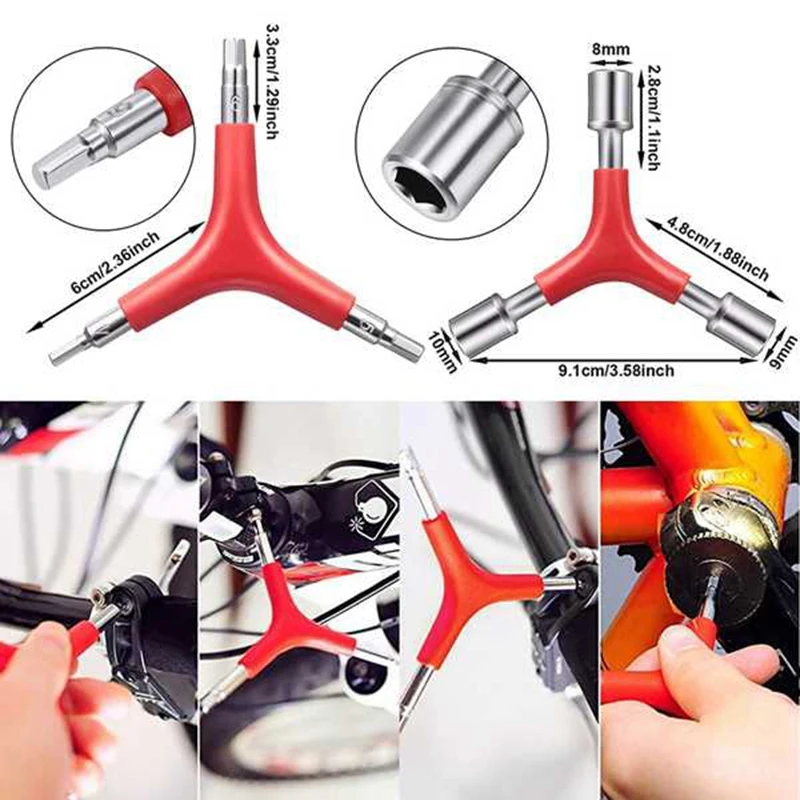 3.3cm/1.29inch

6cm/2.36inch

8mm

2.8cm/1.1inch

4.8cm/1.88inch

10mm

9.1cm/3.58inch

9mm