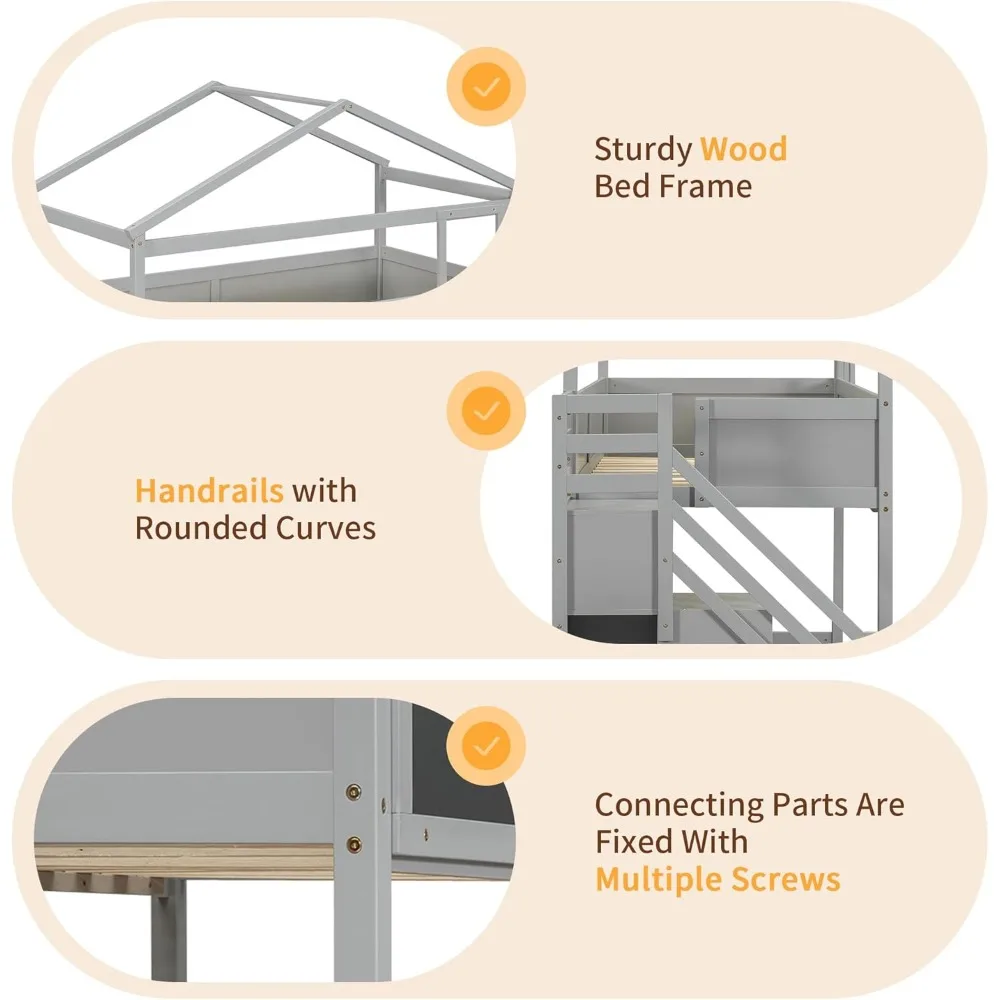 Sturdy Wood Bed Frame

Handrails with Rounded Curves

Connecting Parts Are Fixed With Multiple Screws