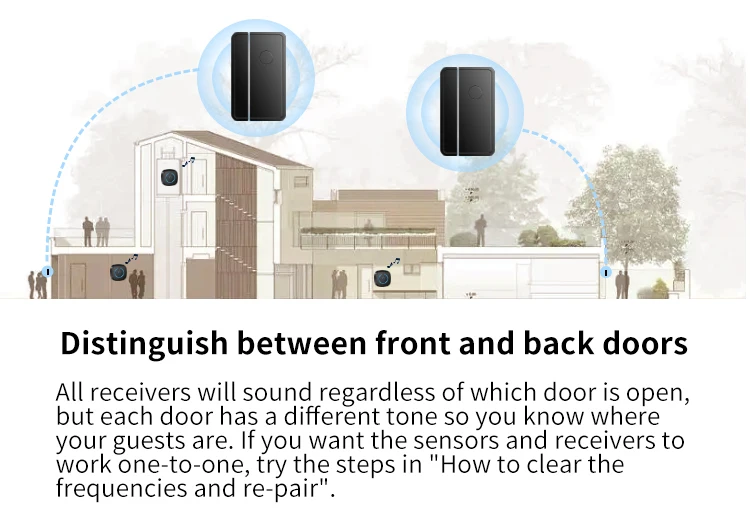 Distinguish between front and back doors

All receivers will sound regardless of which door is open, but each door has a different tone so you know where your guests are. If you want the sensors and receivers to work one-to-one, try the steps in "How to clear the frequencies and re-pair".