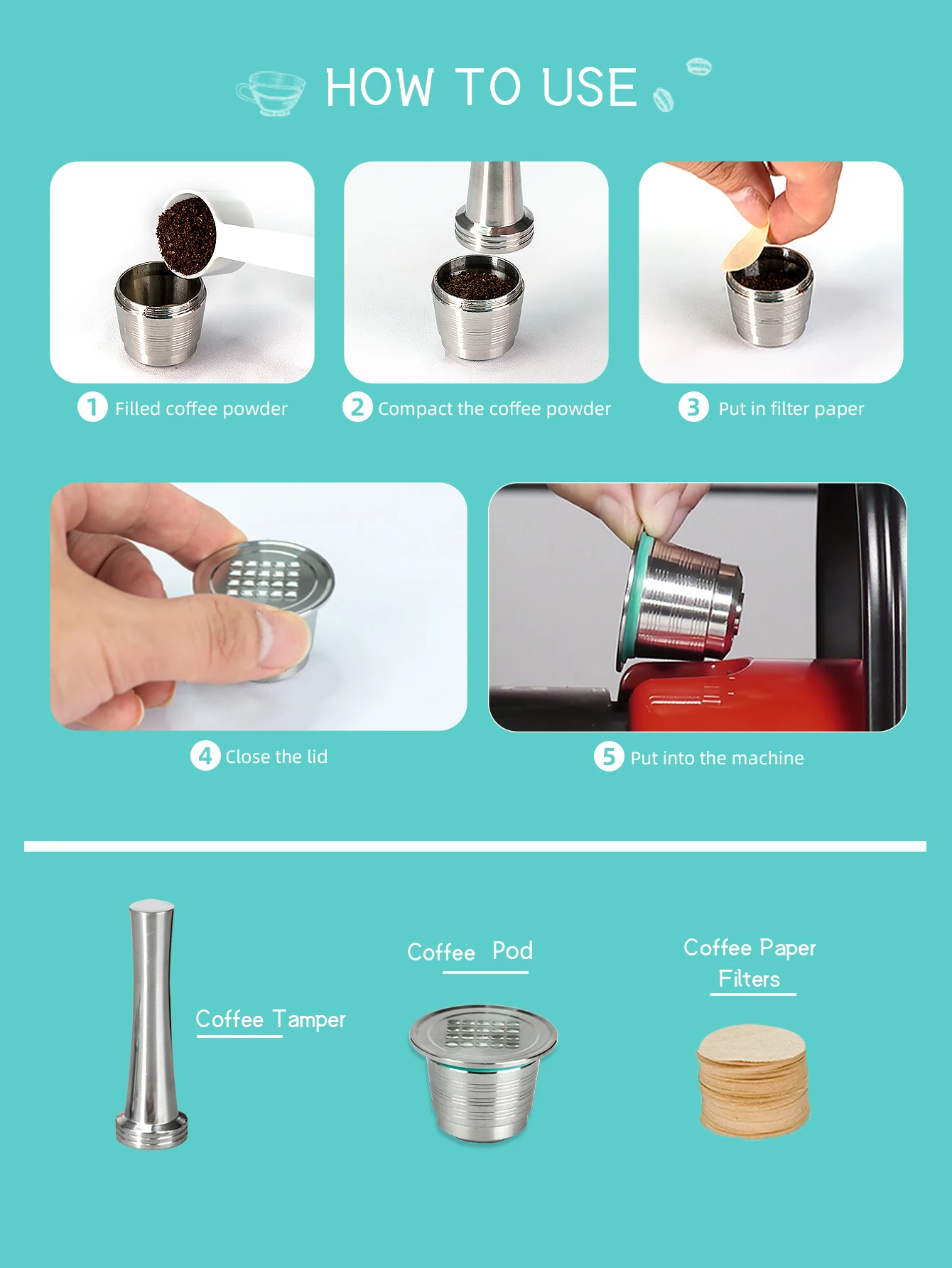 HOW TO USE

1 Filled coffee powder

2 Compact the coffee powder

3 Put in filter paper

4 Close the lid

5 Put into the machine

Coffee Tamper

Coffee Pod

Coffee Paper Filters