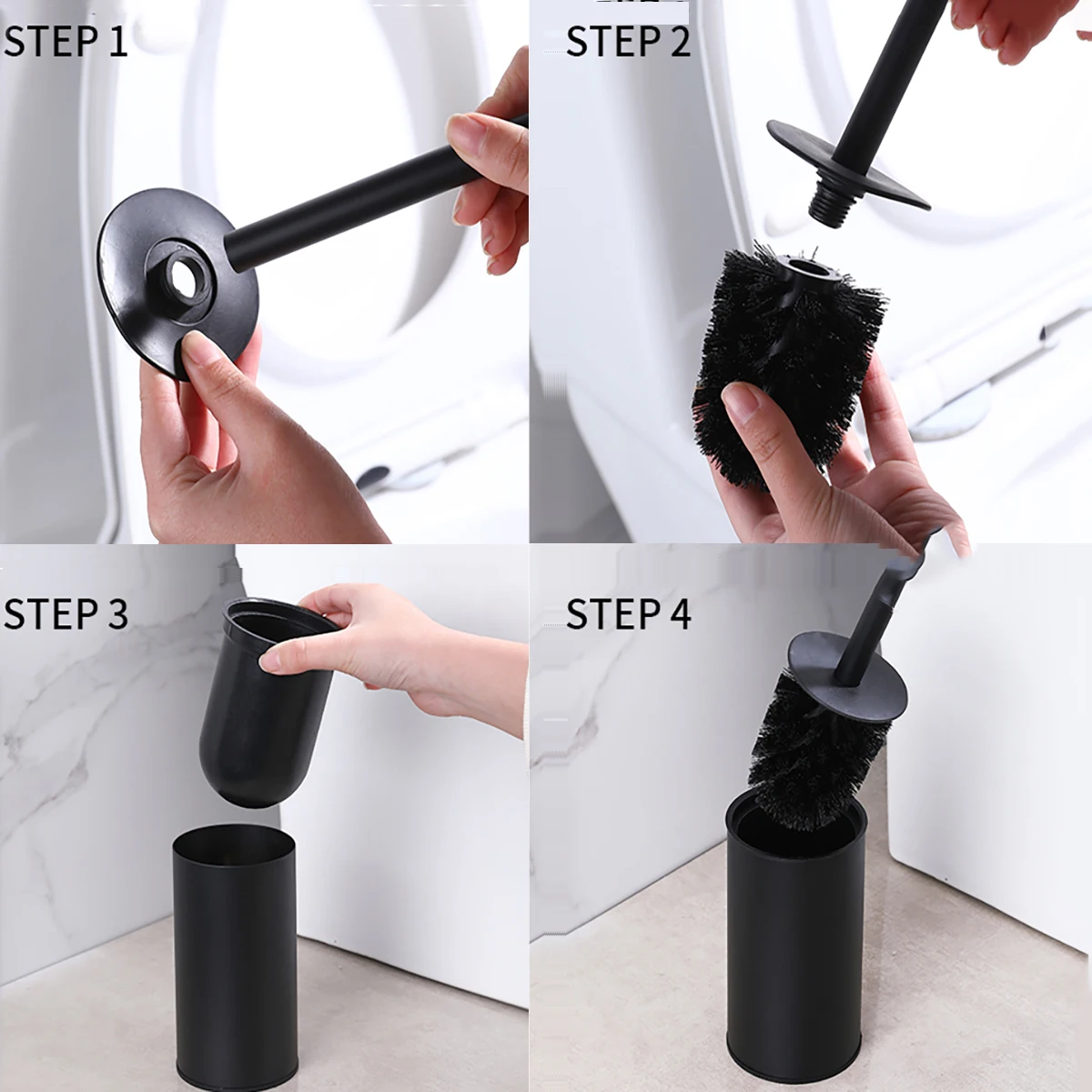 STEP 1

STEP 2

STEP 3

STEP 4