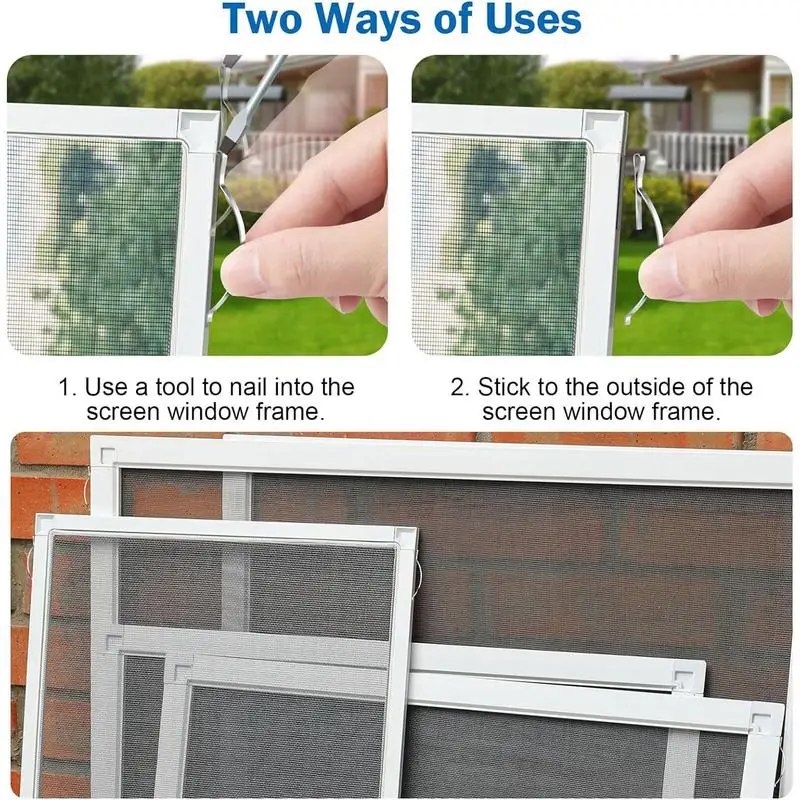 Two Ways of Uses

1. Use a tool to nail into the screen window frame.

2. Stick to the outside of the screen window frame.