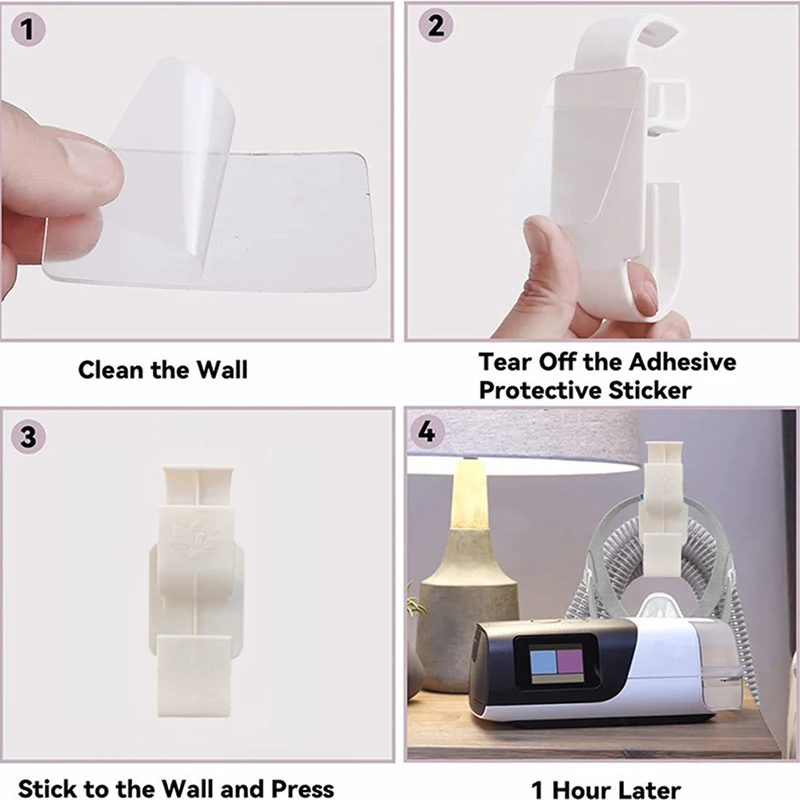 1

Clean the Wall

2

Tear Off the Adhesive Protective Sticker

3

Stick to the Wall and Press

4

1 Hour Later