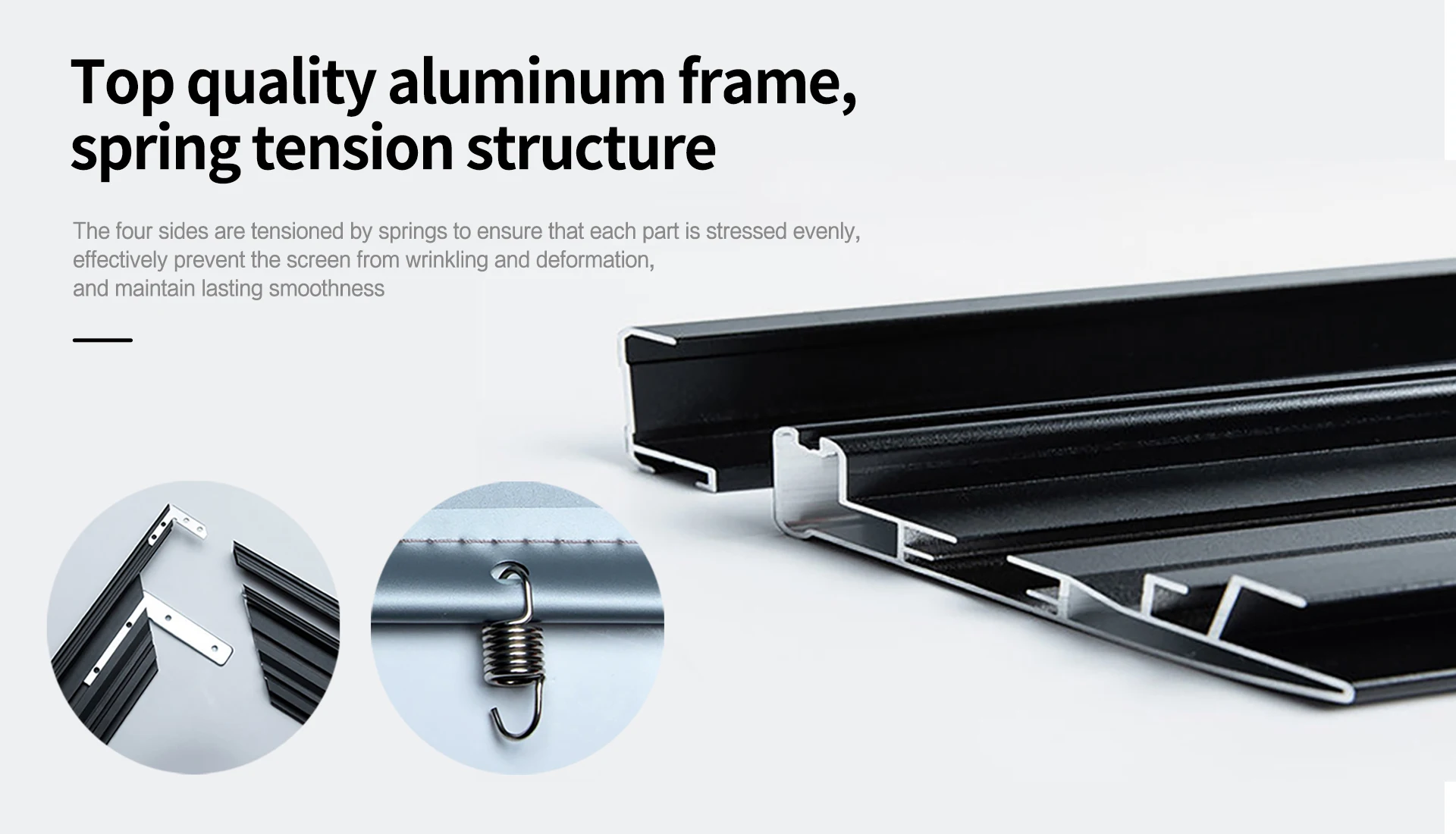 Top quality aluminum frame, spring tension structure

The four sides are tensioned by springs to ensure that each part is stressed evenly, effectively prevent the screen from wrinkling and deformation, and maintain lasting smoothness