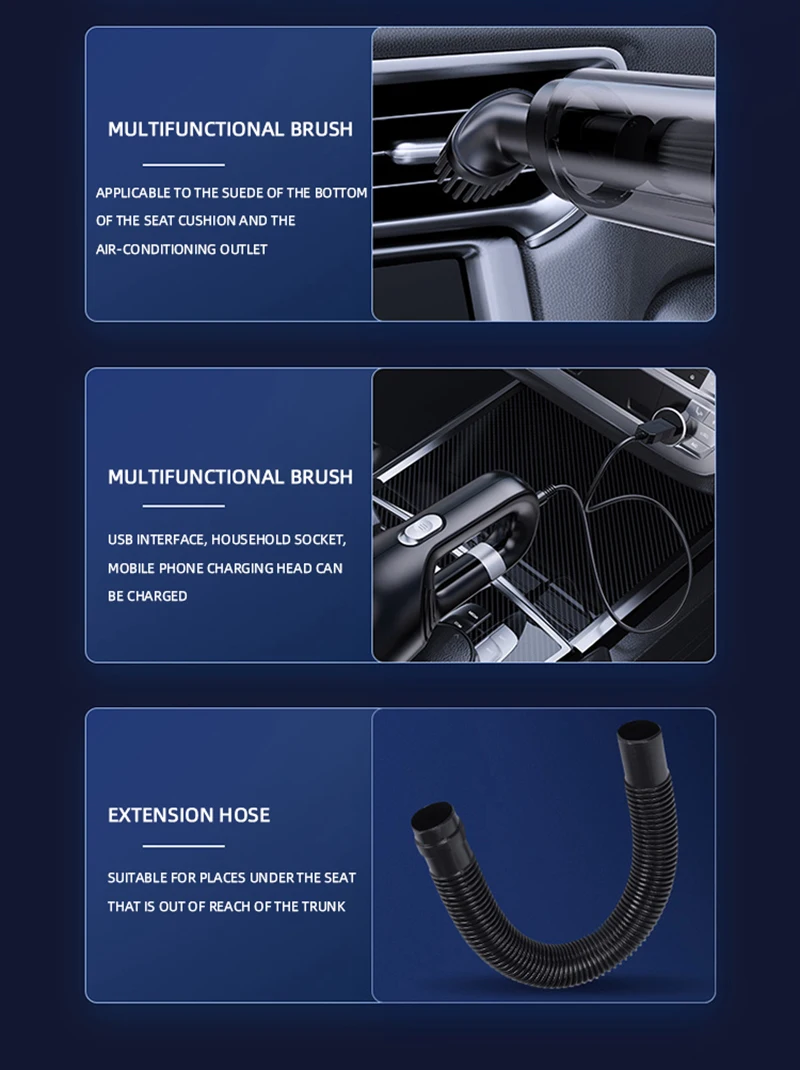 MULTIFUNCTIONAL BRUSH

APPLICABLE TO THE SUEDE OF THE BOTTOM OF THE SEAT CUSHION AND THE AIR-CONDITIONING OUTLET

MULTIFUNCTIONAL BRUSH

USB INTERFACE, HOUSEHOLD SOCKET, MOBILE PHONE CHARGING HEAD CAN BE CHARGED

EXTENSION HOSE

SUITABLE FOR PLACES UNDER THE SEAT THAT IS OUT OF REACH OF THE TRUNK