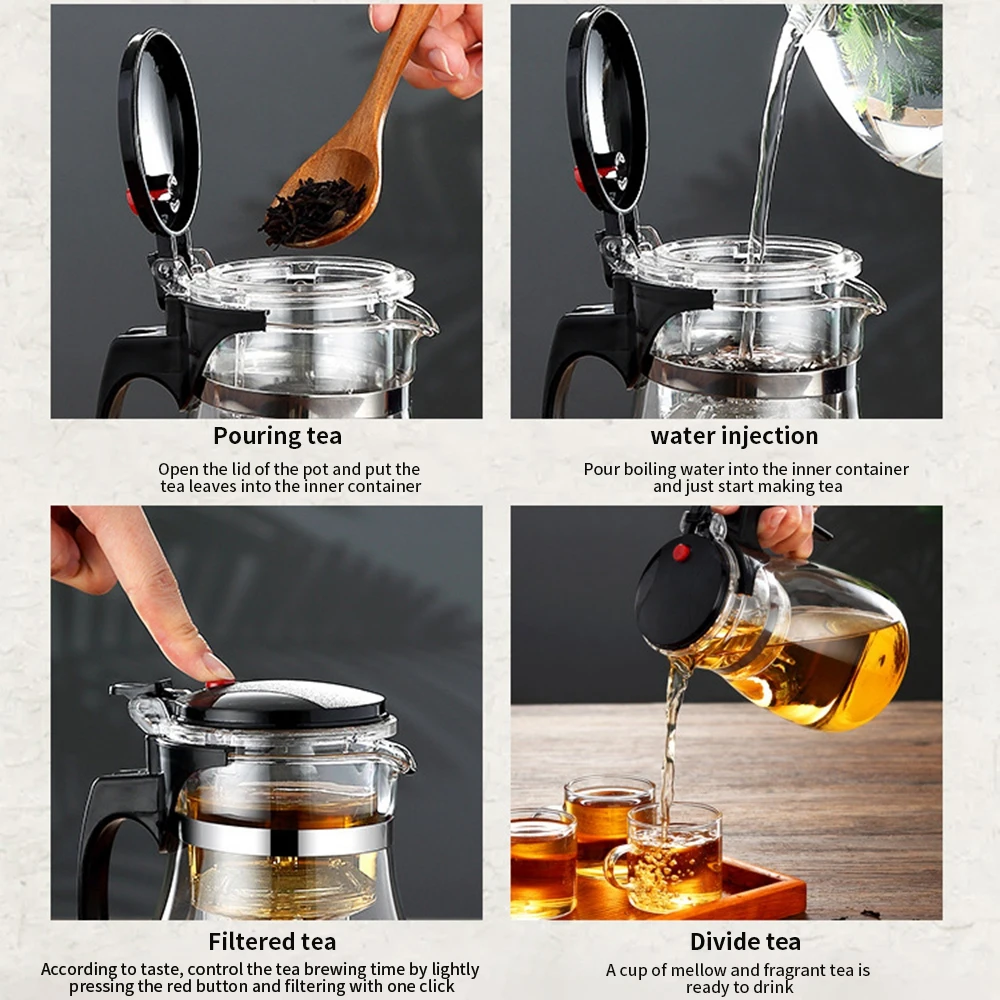 Pouring tea

Open the lid of the pot and put the tea leaves into the inner container

water injection

Pour boiling water into the inner container and just start making tea

Filtered tea

According to taste, control the tea brewing time by lightly pressing the red button and filtering with one click

Divide tea

A cup of mellow and fragrant tea is ready to drink