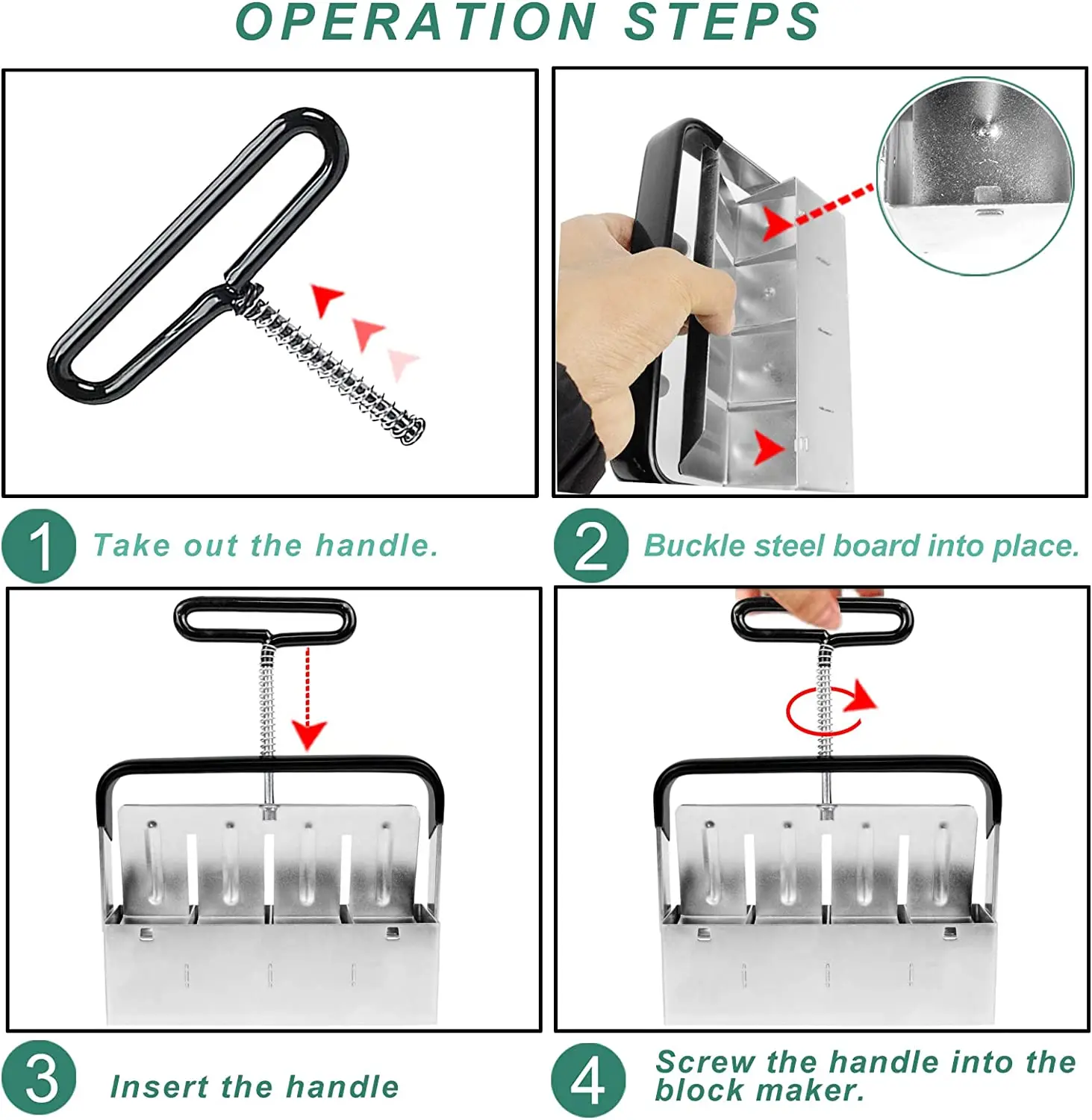 OPERATION STEPS

1 Take out the handle.

2 Buckle steel board into place.

3 Insert the handle

4 Screw the handle into the block maker.