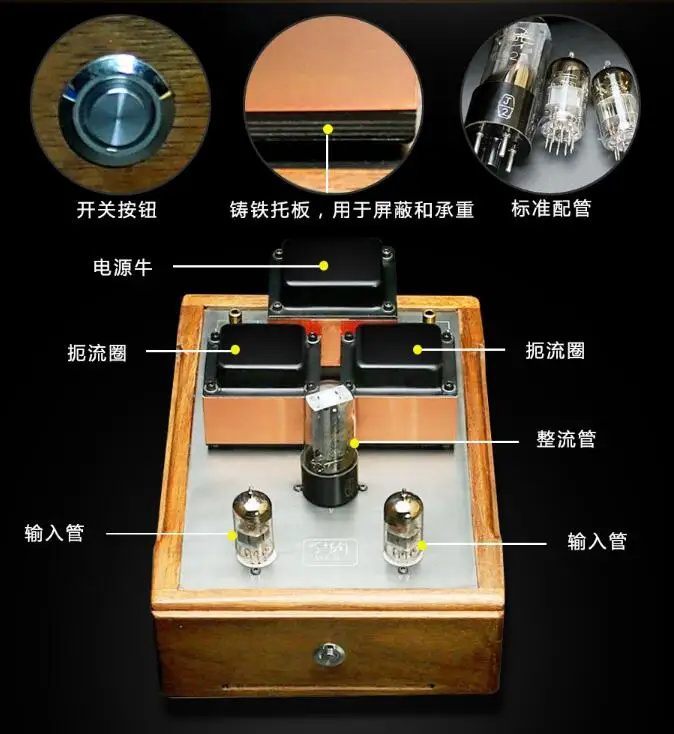 开关按钮

铸铁托板，用于屏蔽和承重

标准配管

电源牛

扼流圈

扼流圈

整流管

输入管

输入管