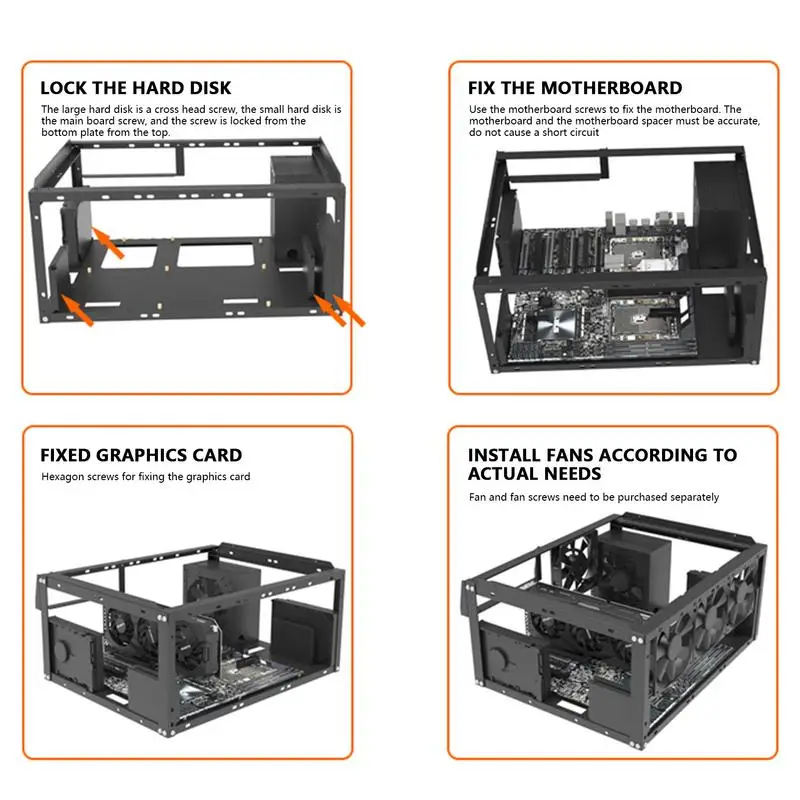 LOCK THE HARD DISK

The large hard disk is a cross head screw, the small hard disk is the main board screw, and the screw is locked from the bottom plate from the top.

FIX THE MOTHERBOARD

Use the motherboard screws to fix the motherboard. The motherboard and the motherboard spacer must be accurate, do not cause a short circuit

FIXED GRAPHICS CARD

Hexagon screws for fixing the graphics card

INSTALL FANS ACCORDING TO ACTUAL NEEDS

Fan and fan screws need to be purchased separately