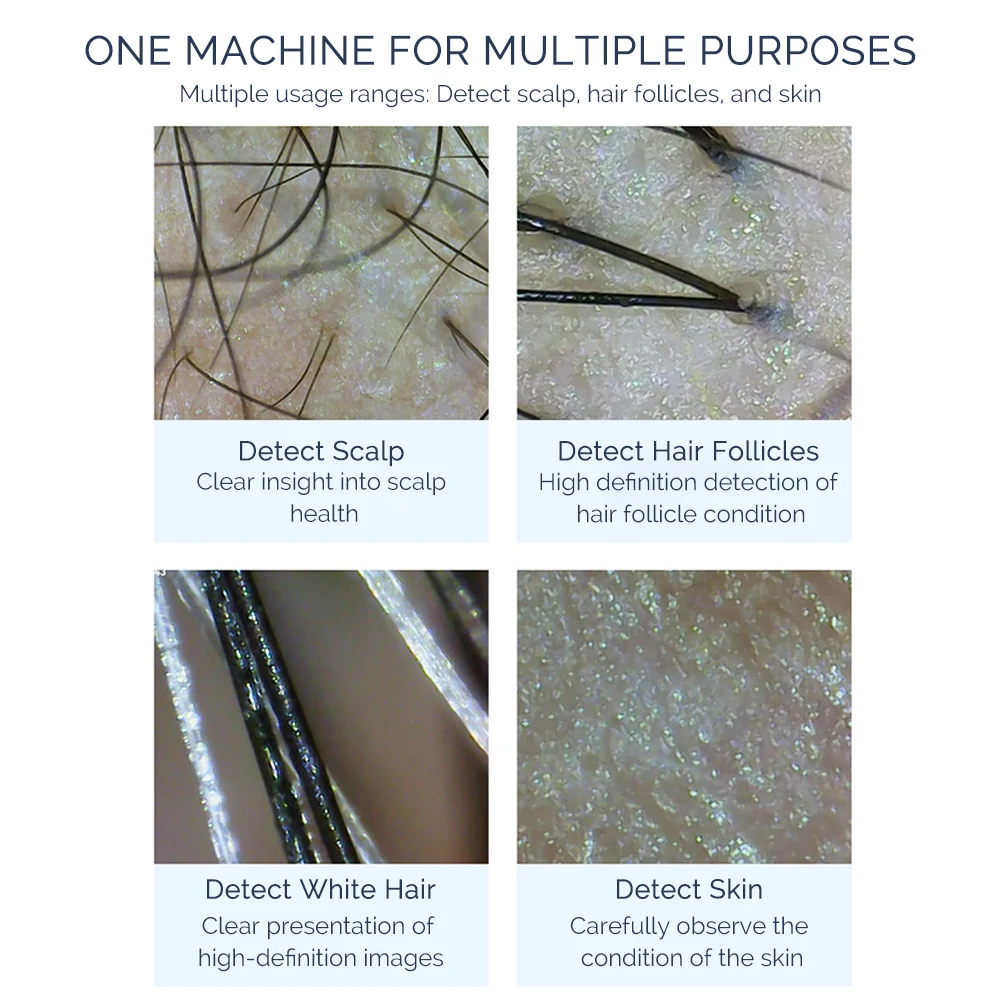 ONE MACHINE FOR MULTIPLE PURPOSES
Multiple usage ranges: Detect scalp, hair follicles, and skin

Detect Scalp
Clear insight into scalp health

Detect Hair Follicles
High definition detection of hair follicle condition

Detect White Hair
Clear presentation of high-definition images

Detect Skin
Carefully observe the condition of the skin