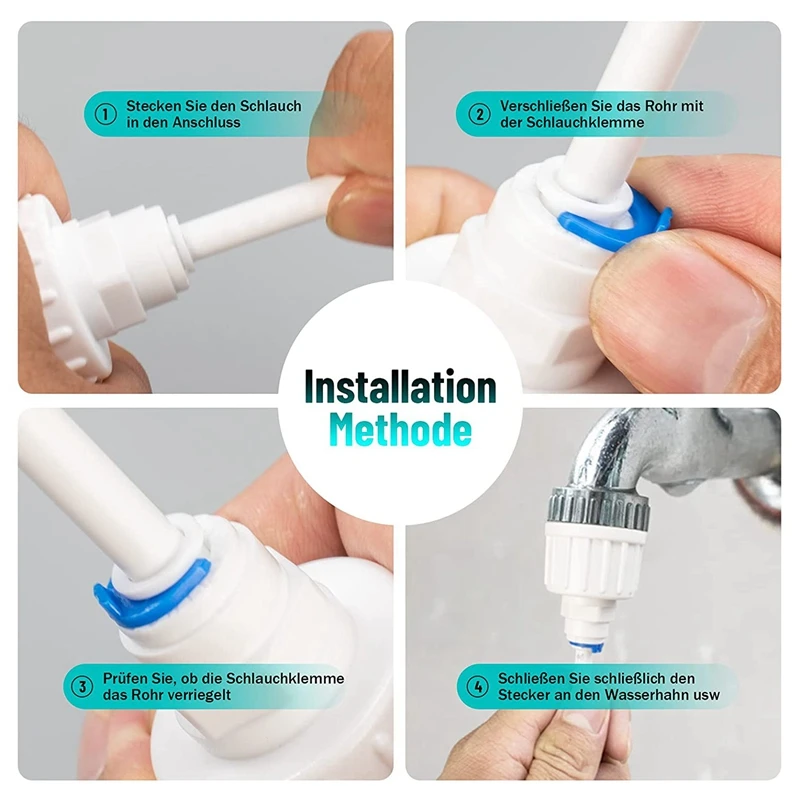 1 Stecken Sie den Schlauch in den Anschluss

2 Verschließen Sie das Rohr mit der Schlauchklemme

Installation Methode

3 Prüfen Sie, ob die Schlauchklemme das Rohr verriegelt

4 Schließen Sie schließlich den Stecker an den Wasserhahn usw