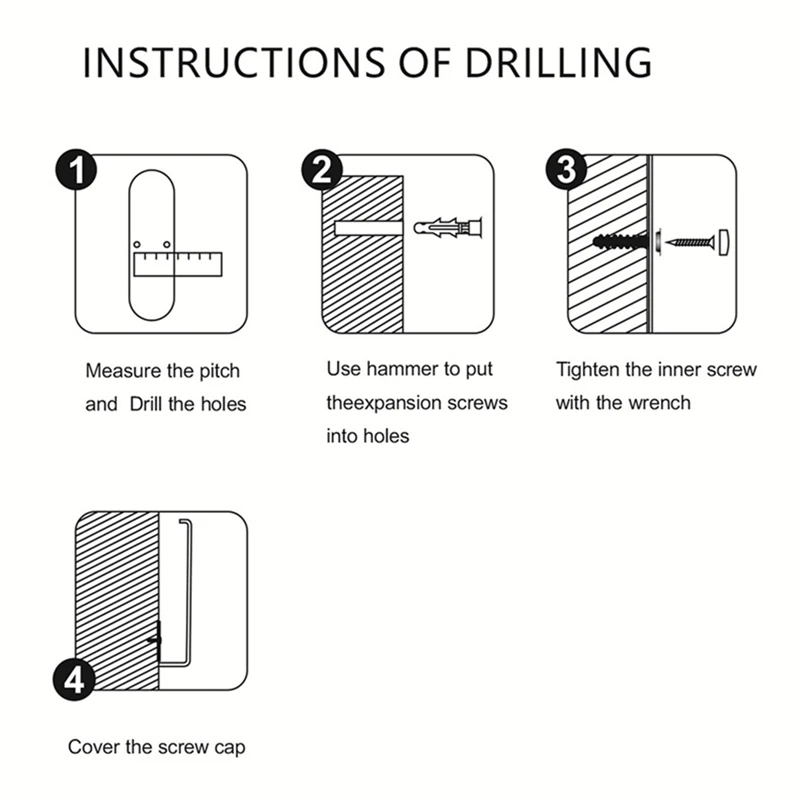 INSTRUCTIONS OF DRILLING

1

Measure the pitch and Drill the holes

2

Use hammer to put theexpansion screws into holes

3

Tighten the inner screw with the wrench

4

Cover the screw cap