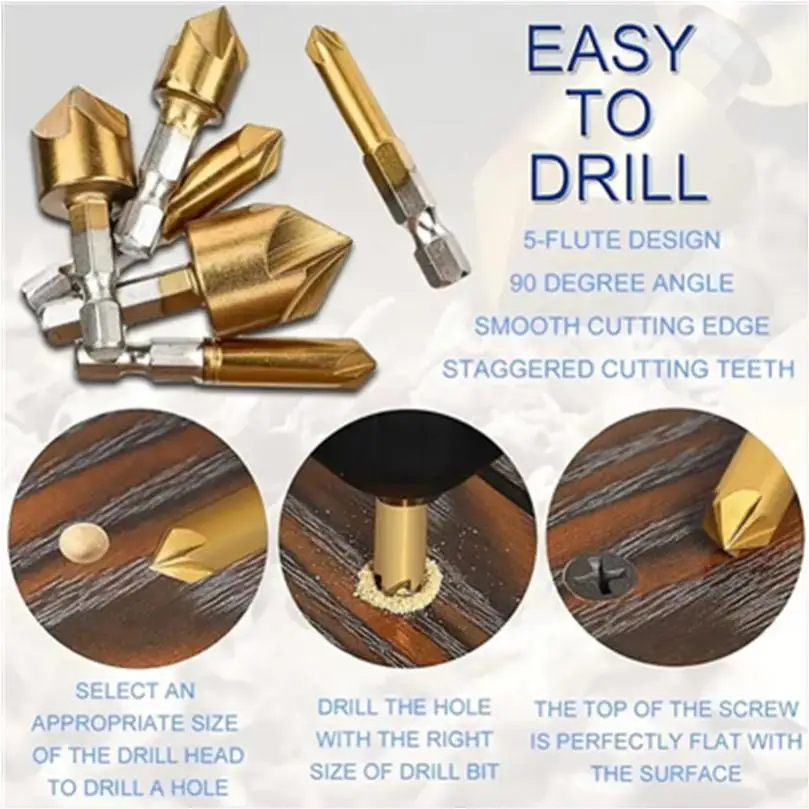 EASY TO DRILL

5-FLUTE DESIGN
90 DEGREE ANGLE
SMOOTH CUTTING EDGE
STAGGERED CUTTING TEETH

SELECT AN APPROPRIATE SIZE OF THE DRILL HEAD TO DRILL A HOLE

DRILL THE HOLE WITH THE RIGHT SIZE OF DRILL BIT

THE TOP OF THE SCREW IS PERFECTLY FLAT WITH THE SURFACE