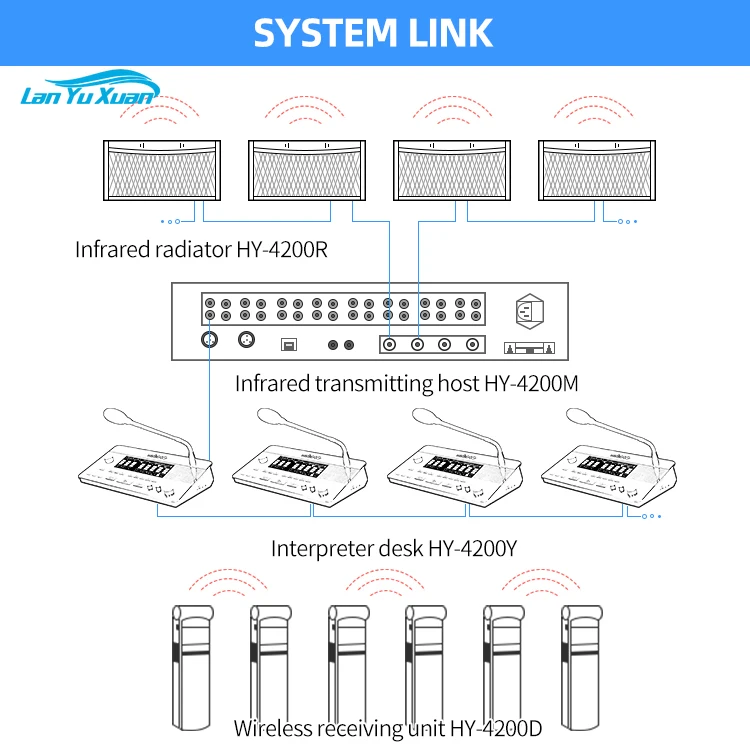 SYSTEM LINK

Lan Yu Xuan

Infrared radiator HY-4200R

Infrared transmitting host HY-4200M

Interpreter desk HY-4200Y

Wireless receiving unit HY-4200D