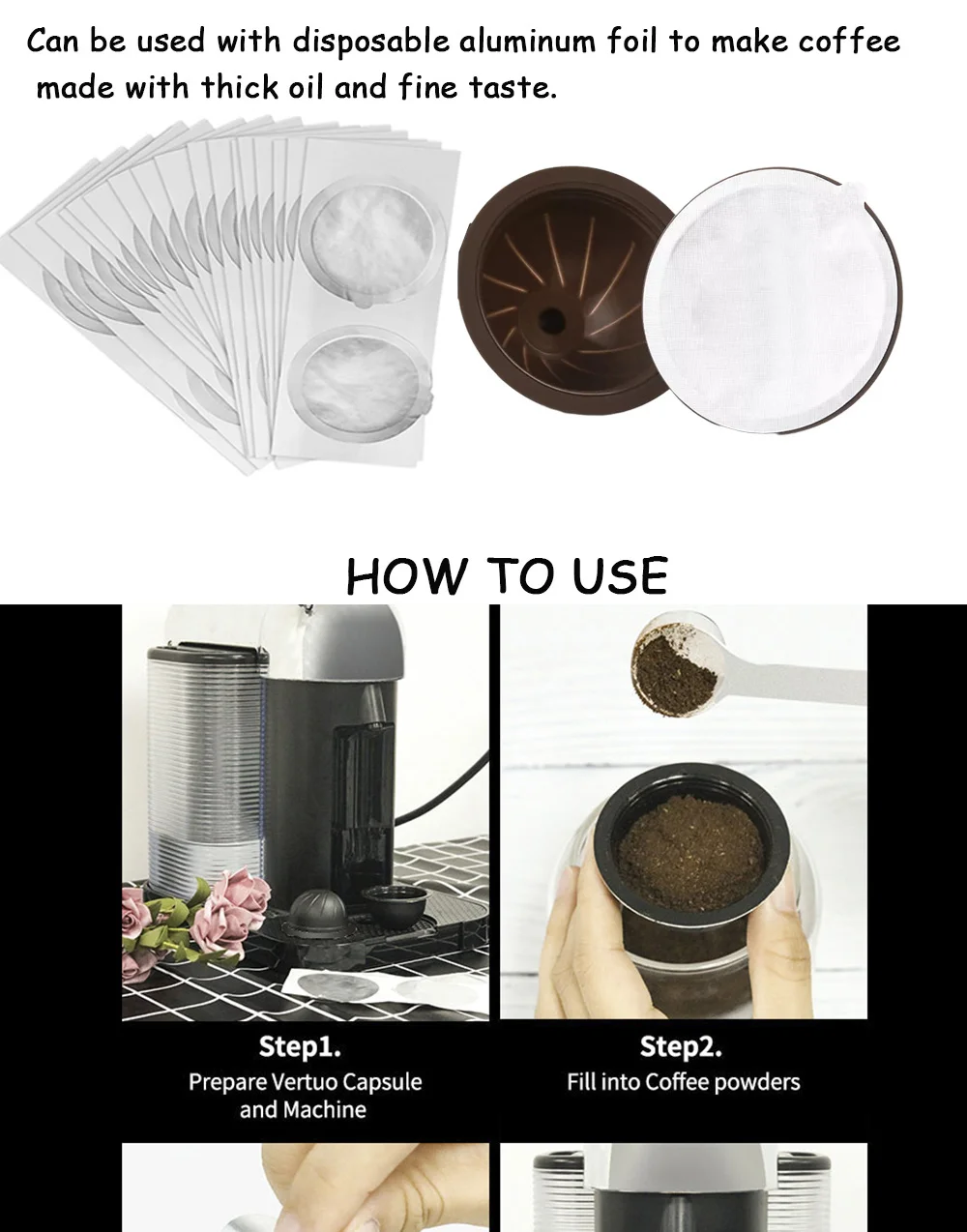 Can be used with disposable aluminum foil to make coffee made with thick oil and fine taste.

HOW TO USE

Step1.
Prepare Vertuo Capsule and Machine

Step2.
Fill into Coffee powders