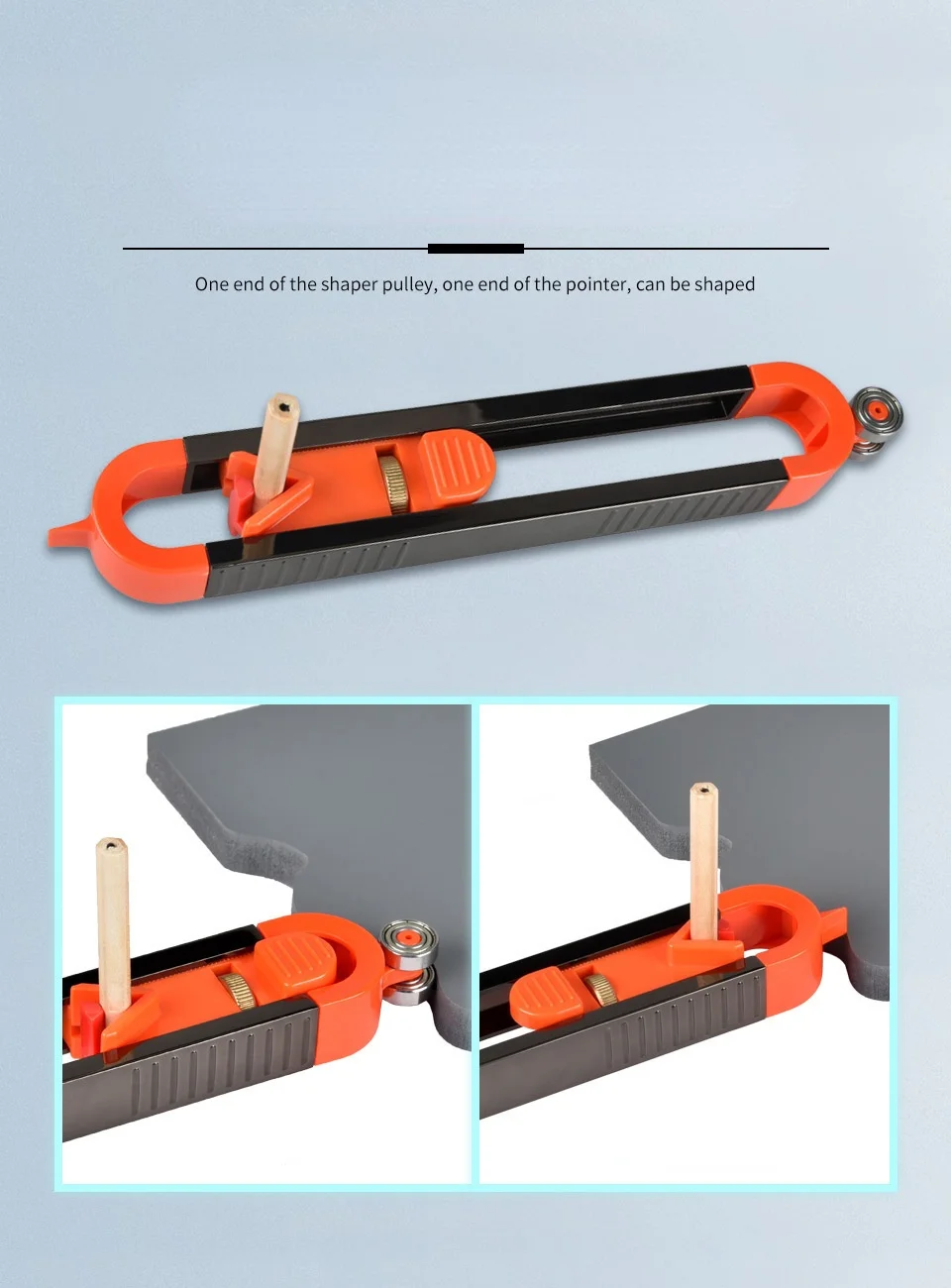 One end of the shaper pulley, one end of the pointer, can be shaped