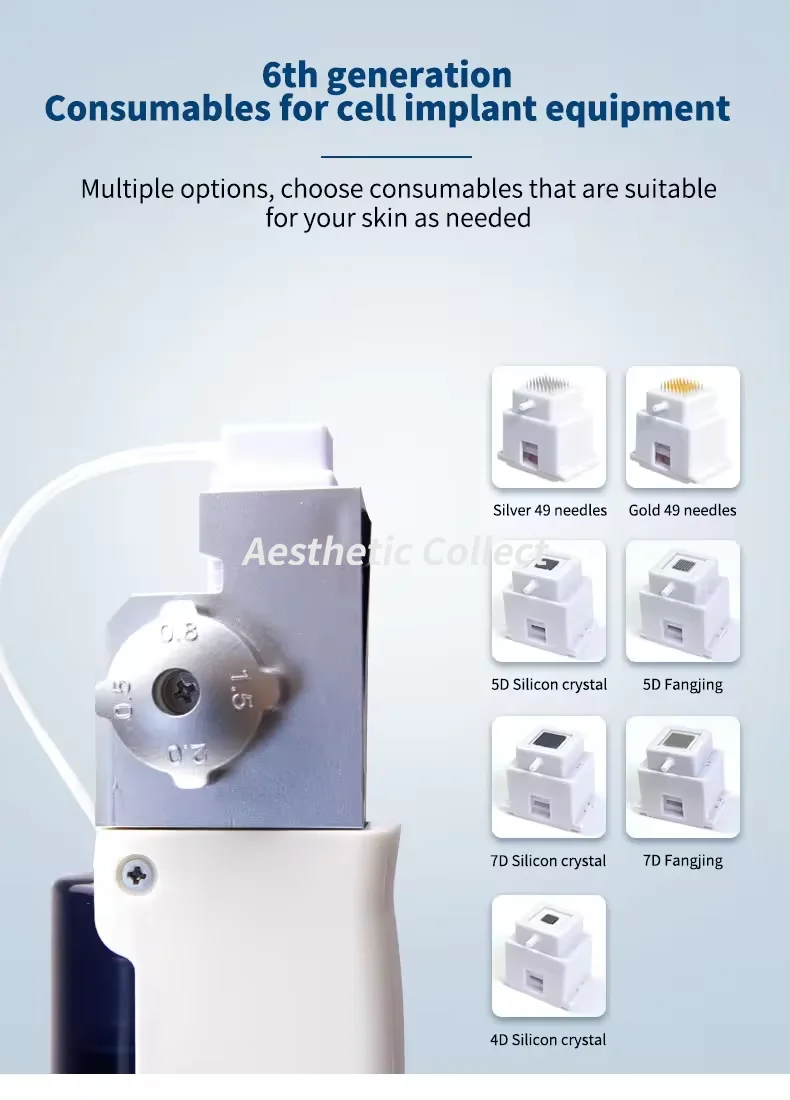 6th generation
Consumables for cell implant equipment

Multiple options, choose consumables that are suitable for your skin as needed

Aesthetic Collect

0.8
1.5
2.0
0.5

Silver 49 needles
Gold 49 needles
5D Silicon crystal
5D Fangjing
7D Silicon crystal
7D Fangjing
4D Silicon crystal