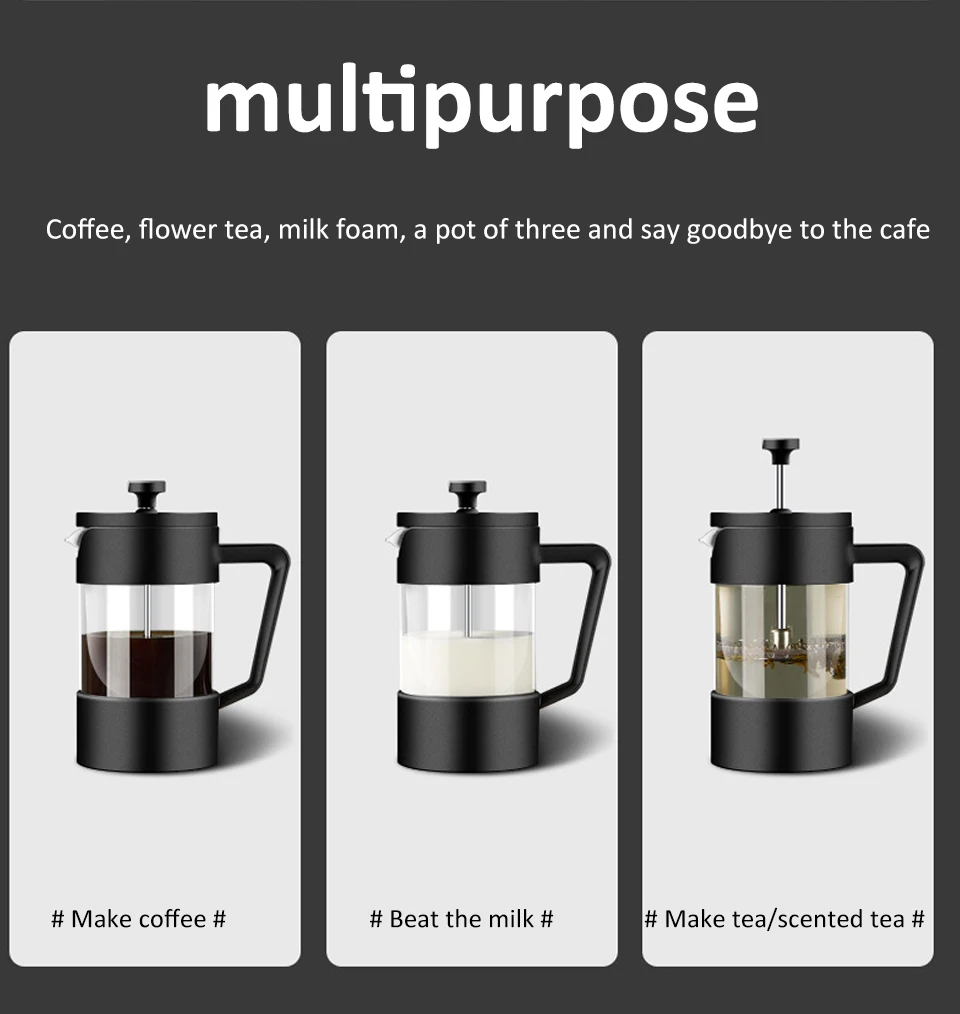 multipurpose

Coffee, flower tea, milk foam, a pot of three and say goodbye to the cafe

# Make coffee #

# Beat the milk #

# Make tea/scented tea #