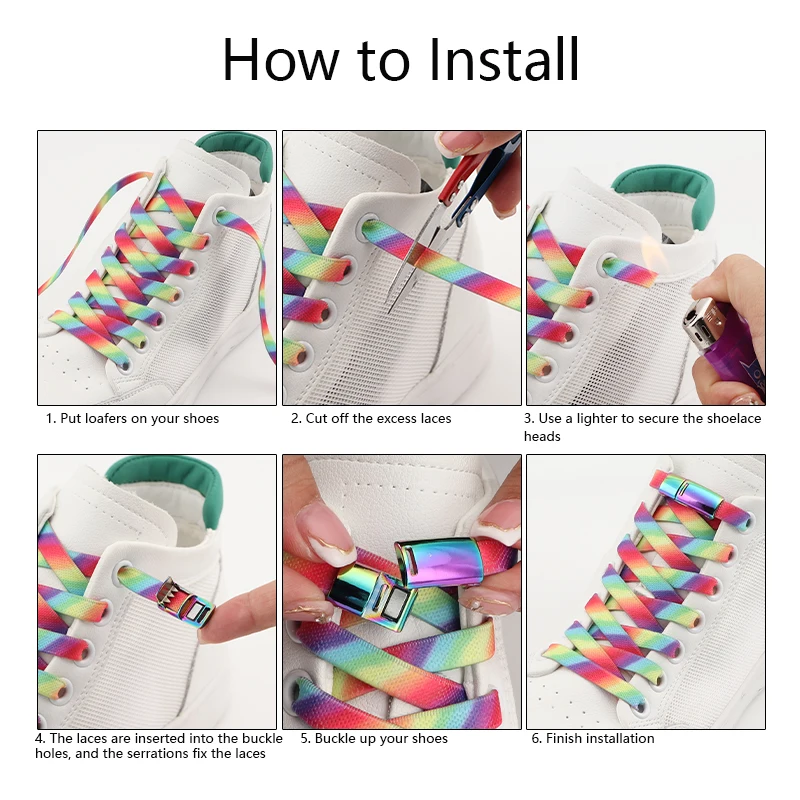 How to Install

1. Put loafers on your shoes

2. Cut off the excess laces

3. Use a lighter to secure the shoelace heads

4. The laces are inserted into the buckle holes, and the serrations fix the laces

5. Buckle up your shoes

6. Finish installation