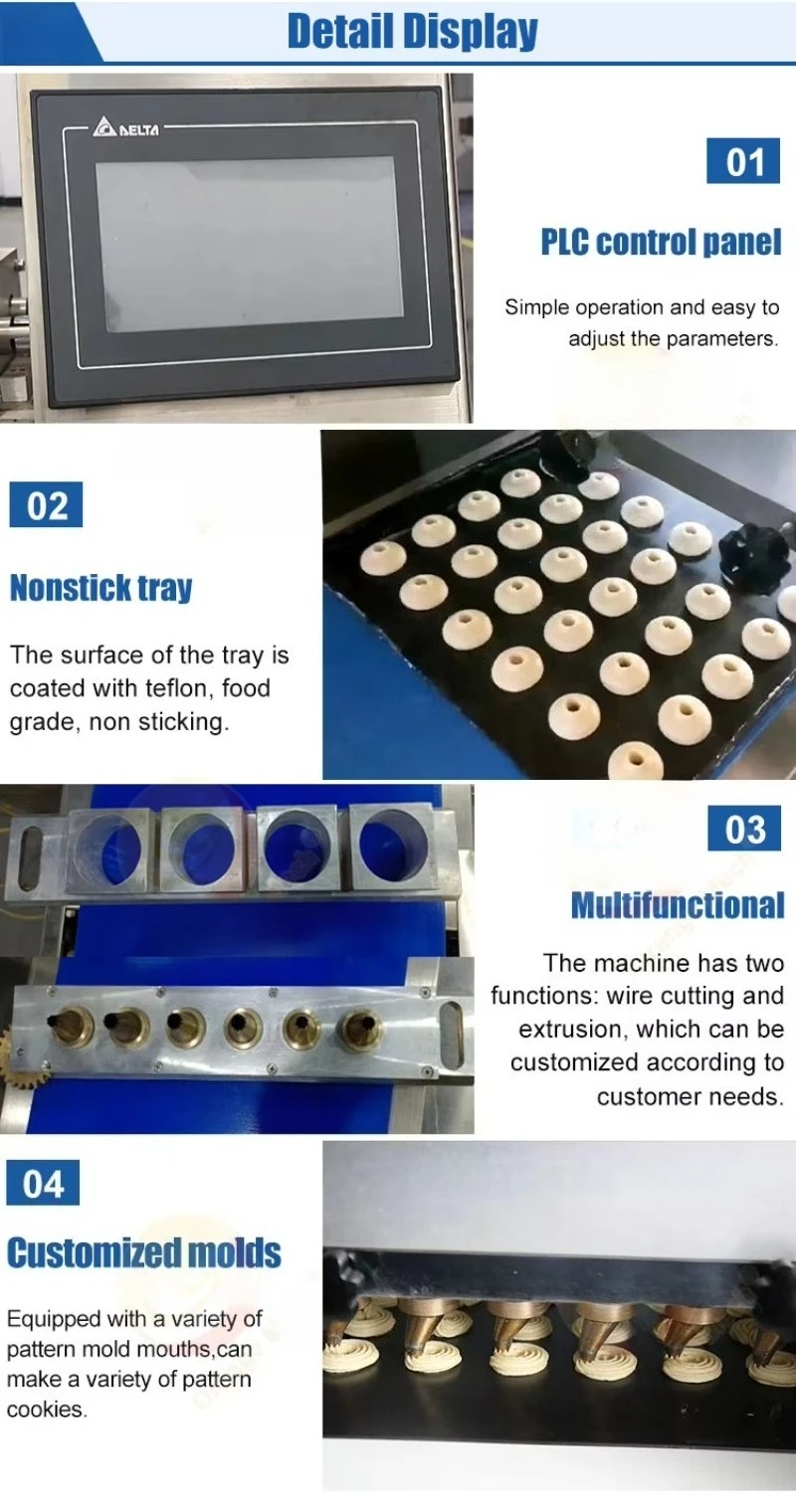 Detail Display

DELTA

01

PLC control panel

Simple operation and easy to adjust the parameters.

02

Nonstick tray

The surface of the tray is coated with teflon, food grade, non sticking.

03

Multifunctional

The machine has two functions: wire cutting and extrusion, which can be customized according to customer needs.

04

Customized molds

Equipped with a variety of pattern mold mouths,can make a variety of pattern cookies.