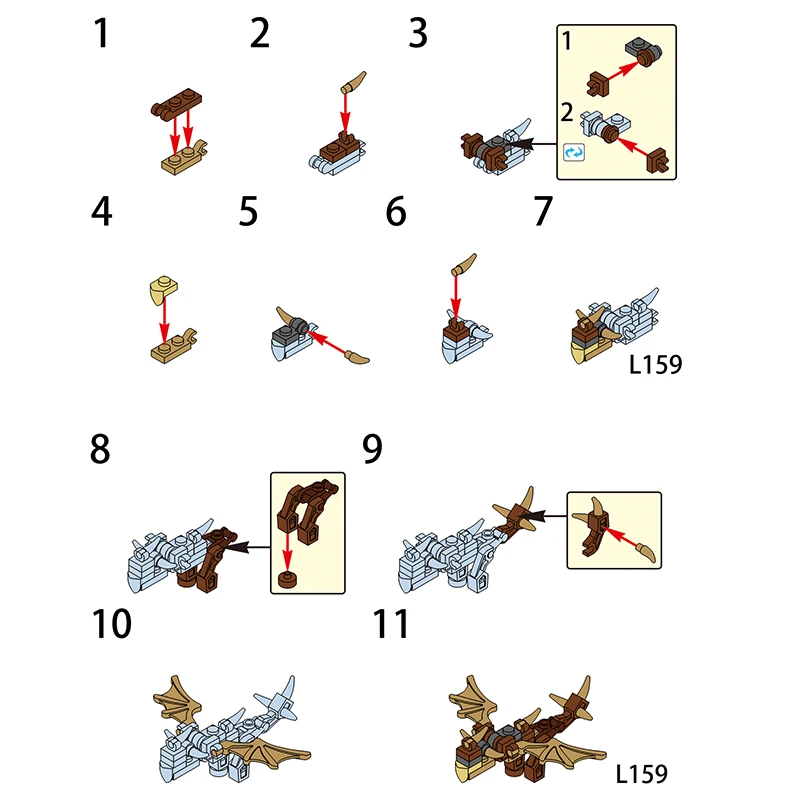 1

2

3

1

2

4

5

6

7

L159

8

9

10

11

L159