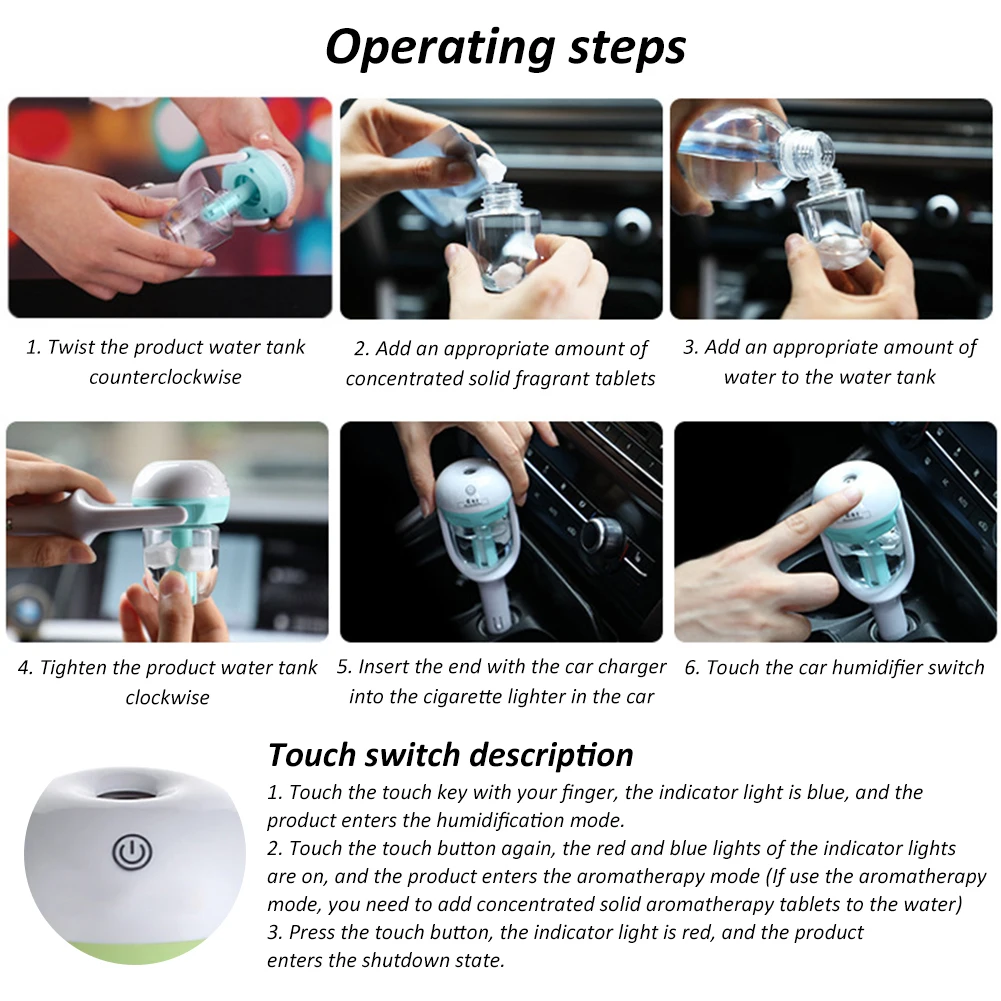 Operating steps

1. Twist the product water tank counterclockwise

2. Add an appropriate amount of concentrated solid fragrant tablets

3. Add an appropriate amount of water to the water tank

4. Tighten the product water tank clockwise

5. Insert the end with the car charger into the cigarette lighter in the car

6. Touch the car humidifier switch

Touch switch description
1. Touch the touch key with your finger, the indicator light is blue, and the product enters the humidification mode.
2. Touch the touch button again, the red and blue lights of the indicator lights are on, and the product enters the aromatherapy mode (If use the aromatherapy mode, you need to add concentrated solid aromatherapy tablets to the water)
3. Press the touch button, the indicator light is red, and the product enters the shutdown state.