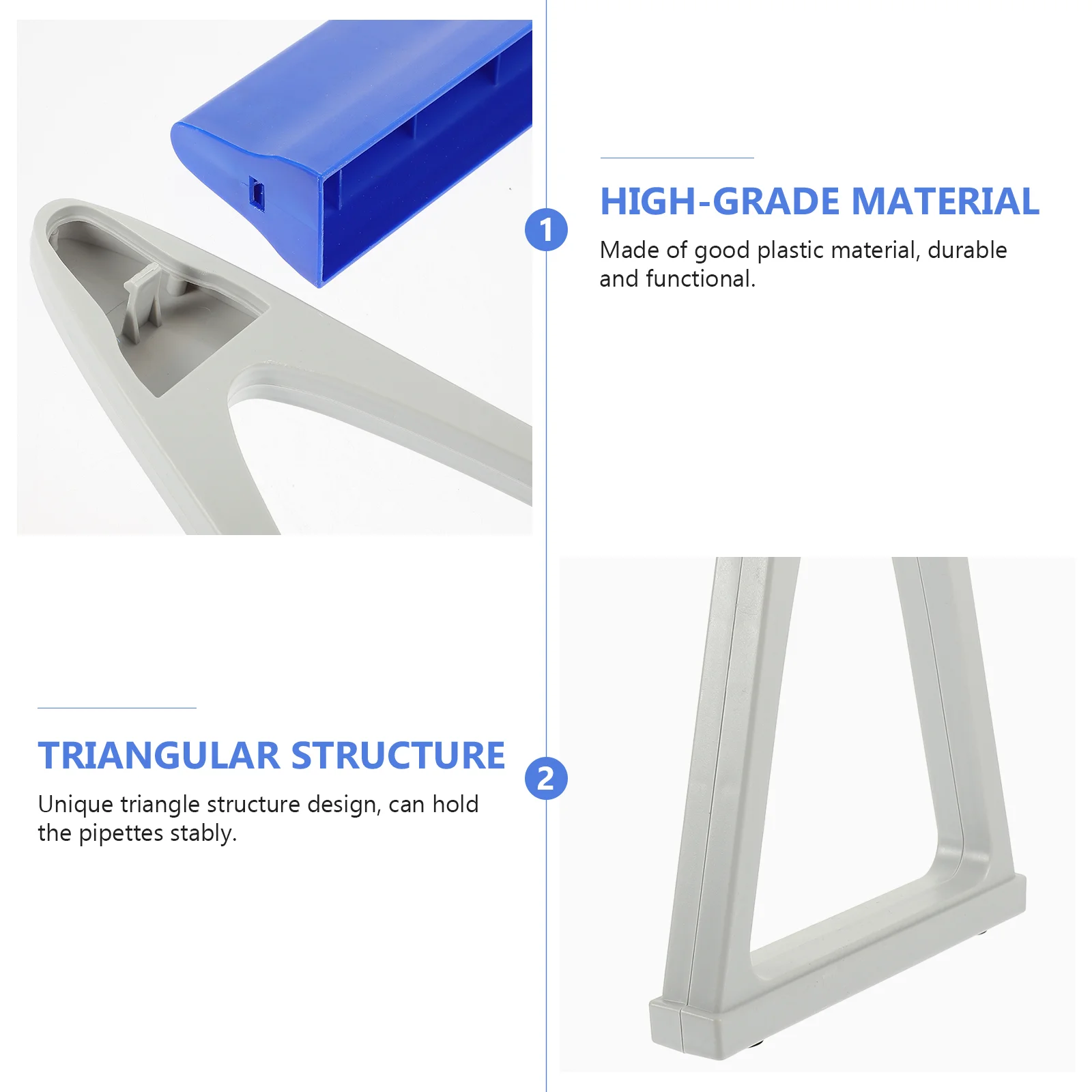 1

HIGH-GRADE MATERIAL

Made of good plastic material, durable and functional.

TRIANGULAR STRUCTURE

Unique triangle structure design, can hold the pipettes stably.

2