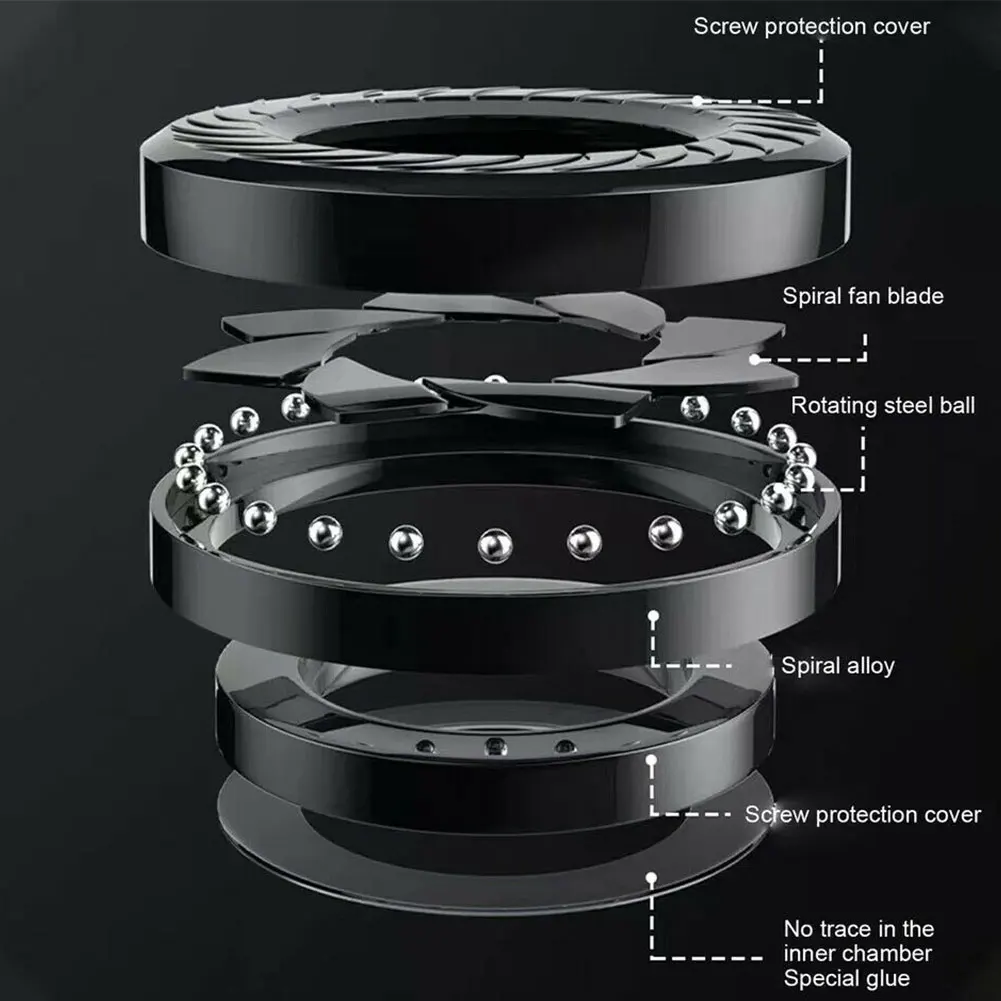 Screw protection cover

Spiral fan blade

Rotating steel ball

Spiral alloy

Screw protection cover

No trace in the inner chamber Special glue