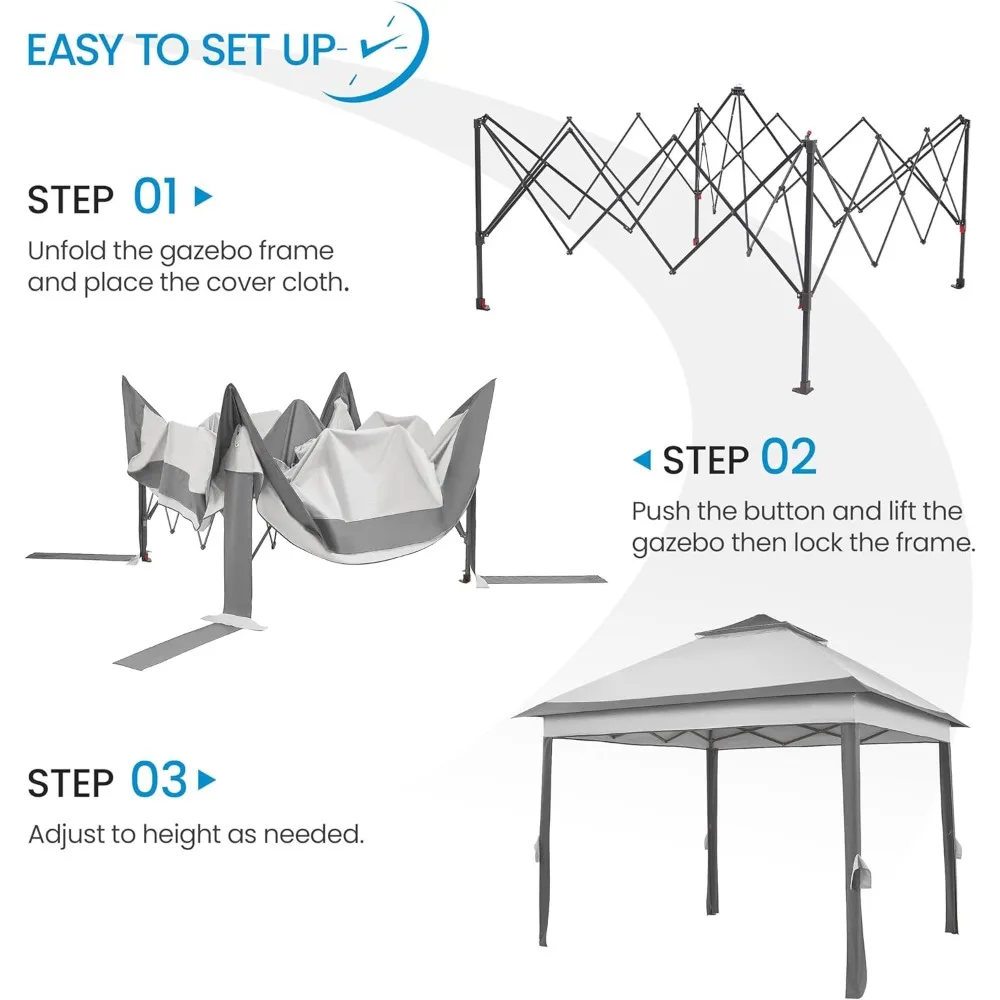 EASY TO SET UP

STEP 01

Unfold the gazebo frame and place the cover cloth.

STEP 02

Push the button and lift the gazebo then lock the frame.

STEP 03

Adjust to height as needed.