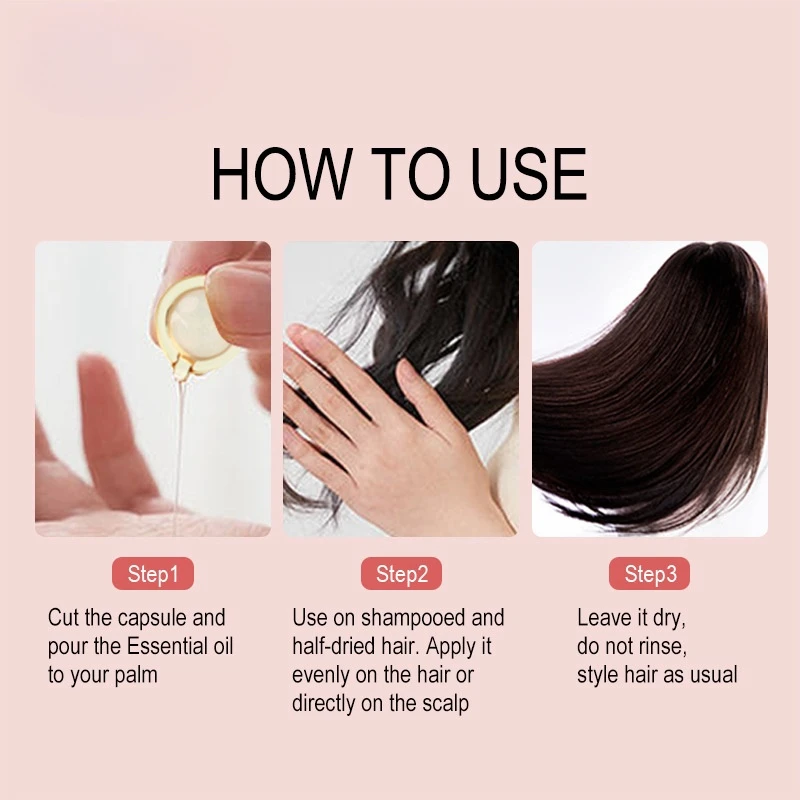 HOW TO USE

Step1

Cut the capsule and pour the Essential oil to your palm

Step2

Use on shampooed and half-dried hair. Apply it evenly on the hair or directly on the scalp

Step3

Leave it dry, do not rinse, style hair as usual