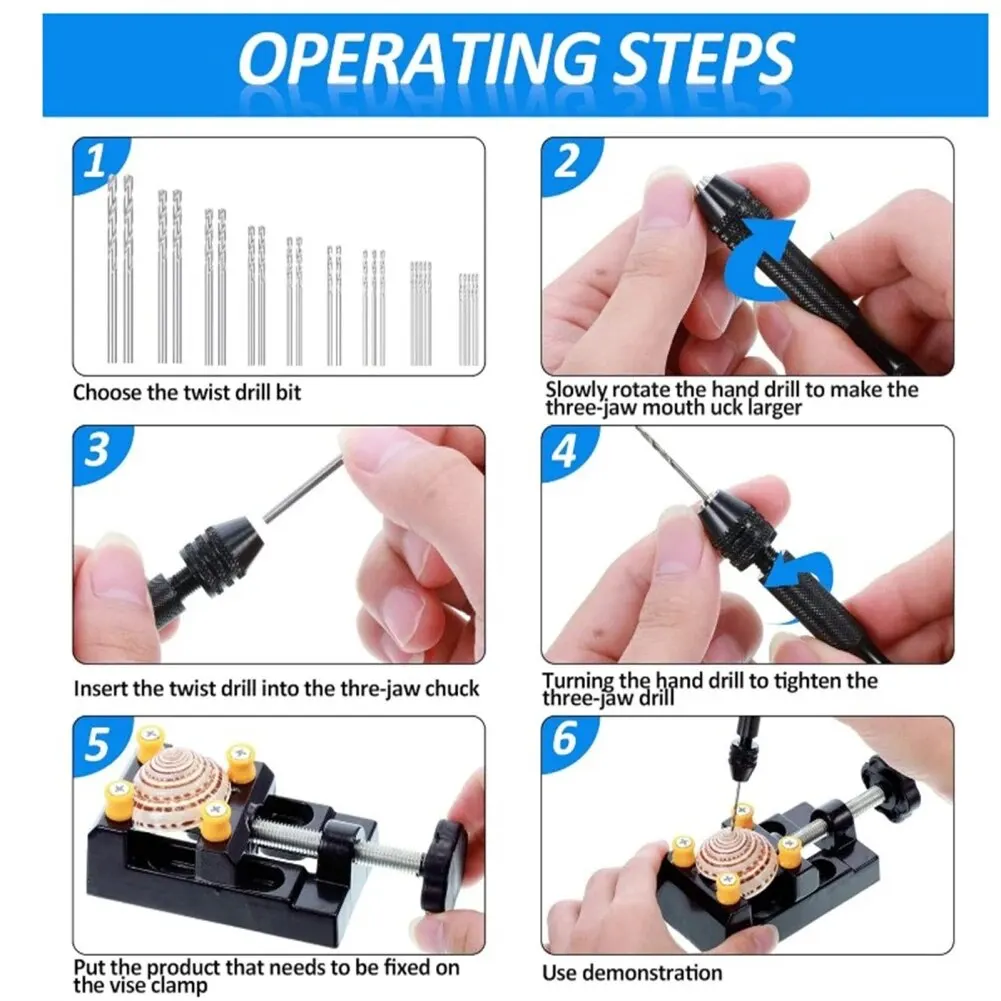 OPERATING STEPS

1

Choose the twist drill bit

2

Slowly rotate the hand drill to make the three-jaw mouth uck larger

3

Insert the twist drill into the thre-jaw chuck

4

Turning the hand drill to tighten the three-jaw drill

5

Put the product that needs to be fixed on the vise clamp

6

Use demonstration