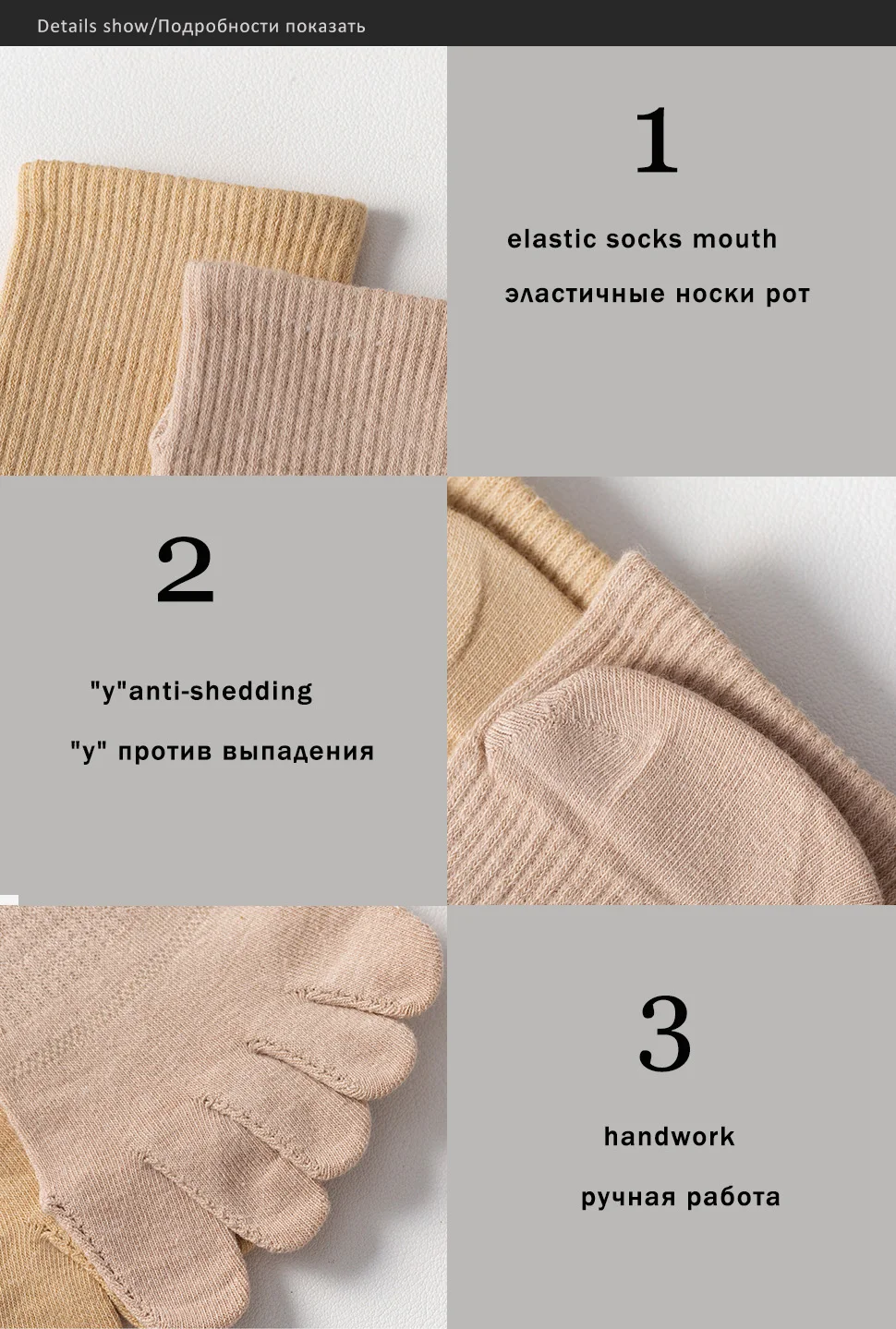 Details show/Подробности показать

1

elastic socks mouth

эластичные носки рот

2

"y"anti-shedding

"y" против выпадения

3

handwork

ручная работа