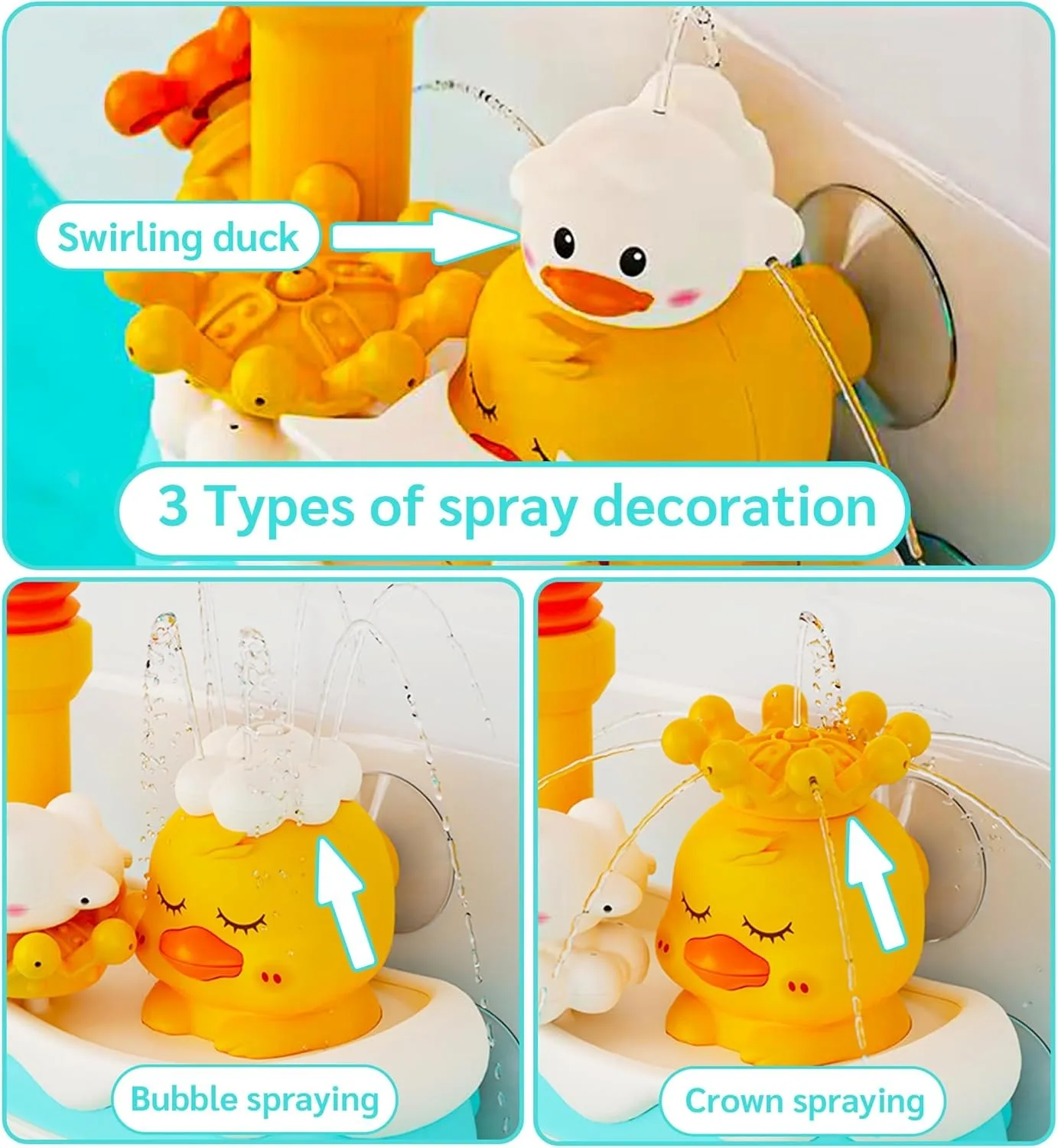 Swirling duck

3 Types of spray decoration

Bubble spraying

Crown spraying