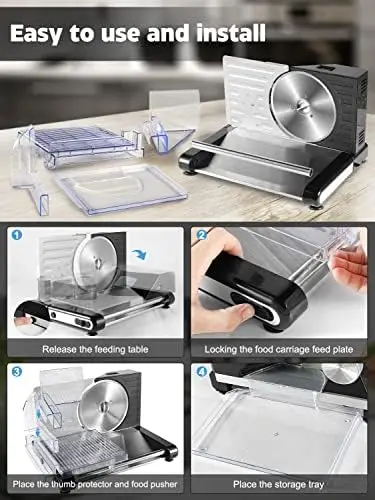 Easy to use and install

1
Release the feeding table

2
Locking the food carriage feed plate

3
Place the thumb protector and food pusher

4
Place the storage tray