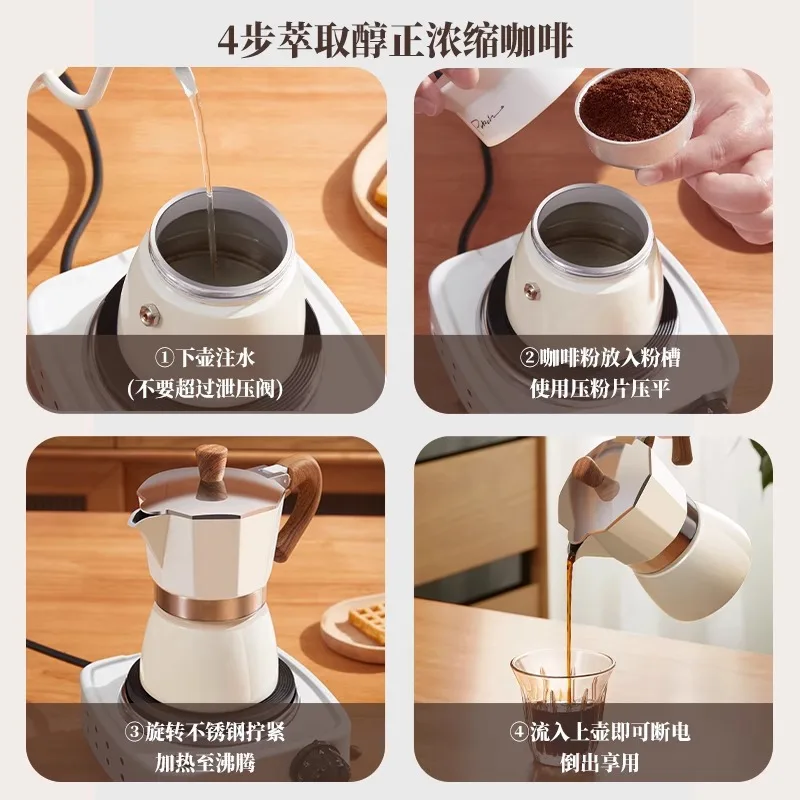 4步萃取醇正浓缩咖啡

①下壶注水
(不要超过泄压阀)

②咖啡粉放入粉槽
使用压粉片压平

③旋转不锈钢拧紧
加热至沸腾

④流入上壶即可断电
倒出享用