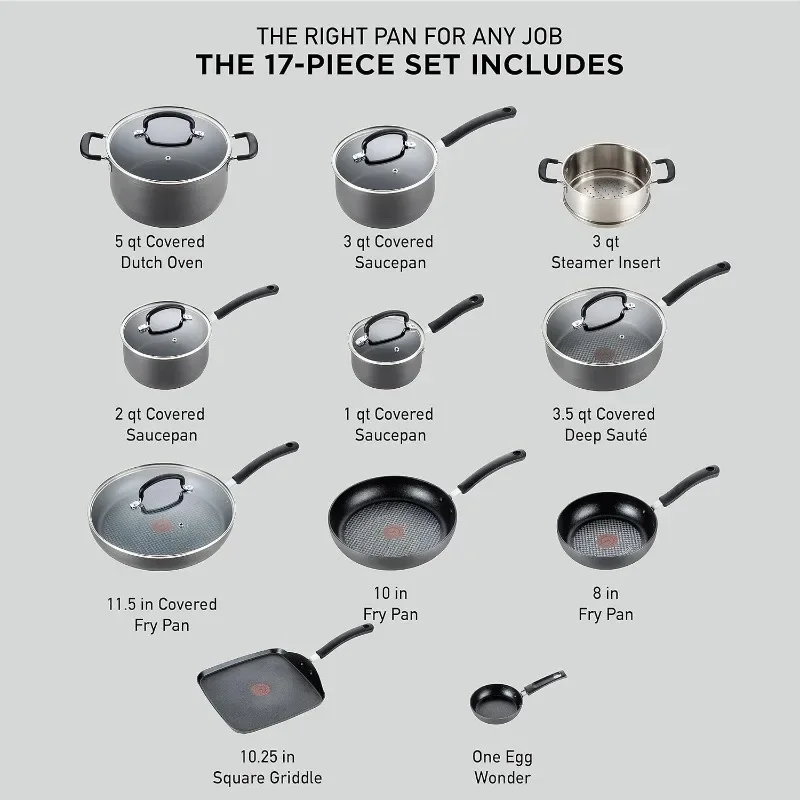 THE RIGHT PAN FOR ANY JOB
THE 17-PIECE SET INCLUDES

5 qt Covered
Dutch Oven

3 qt Covered
Saucepan

3 qt
Steamer Insert

2 qt Covered
Saucepan

1 qt Covered
Saucepan

3.5 qt Covered
Deep Sauté

11.5 in Covered
Fry Pan

10 in
Fry Pan

8 in
Fry Pan

10.25 in
Square Griddle

One Egg
Wonder