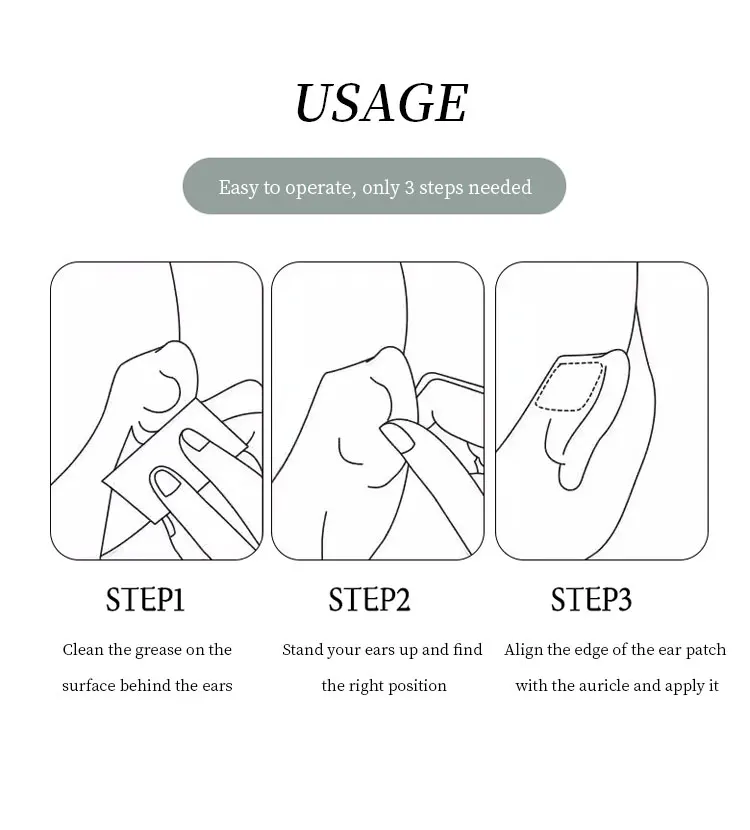 USAGE

Easy to operate, only 3 steps needed

STEP1

Clean the grease on the surface behind the ears

STEP2

Stand your ears up and find the right position

STEP3

Align the edge of the ear patch with the auricle and apply it