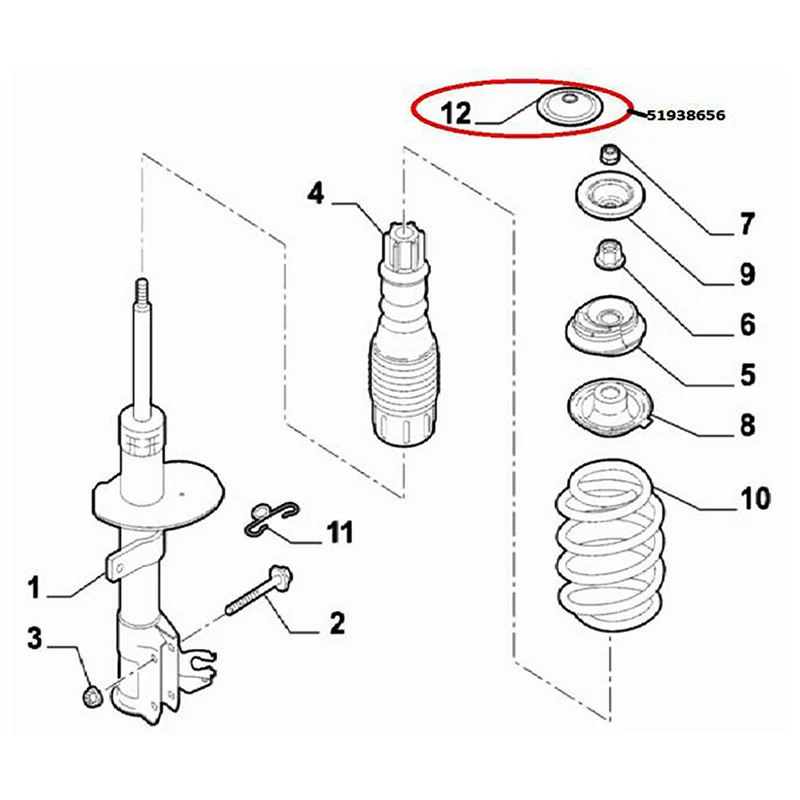 12
51938656
4
7
9
6
5
8
10
11
1
2
3