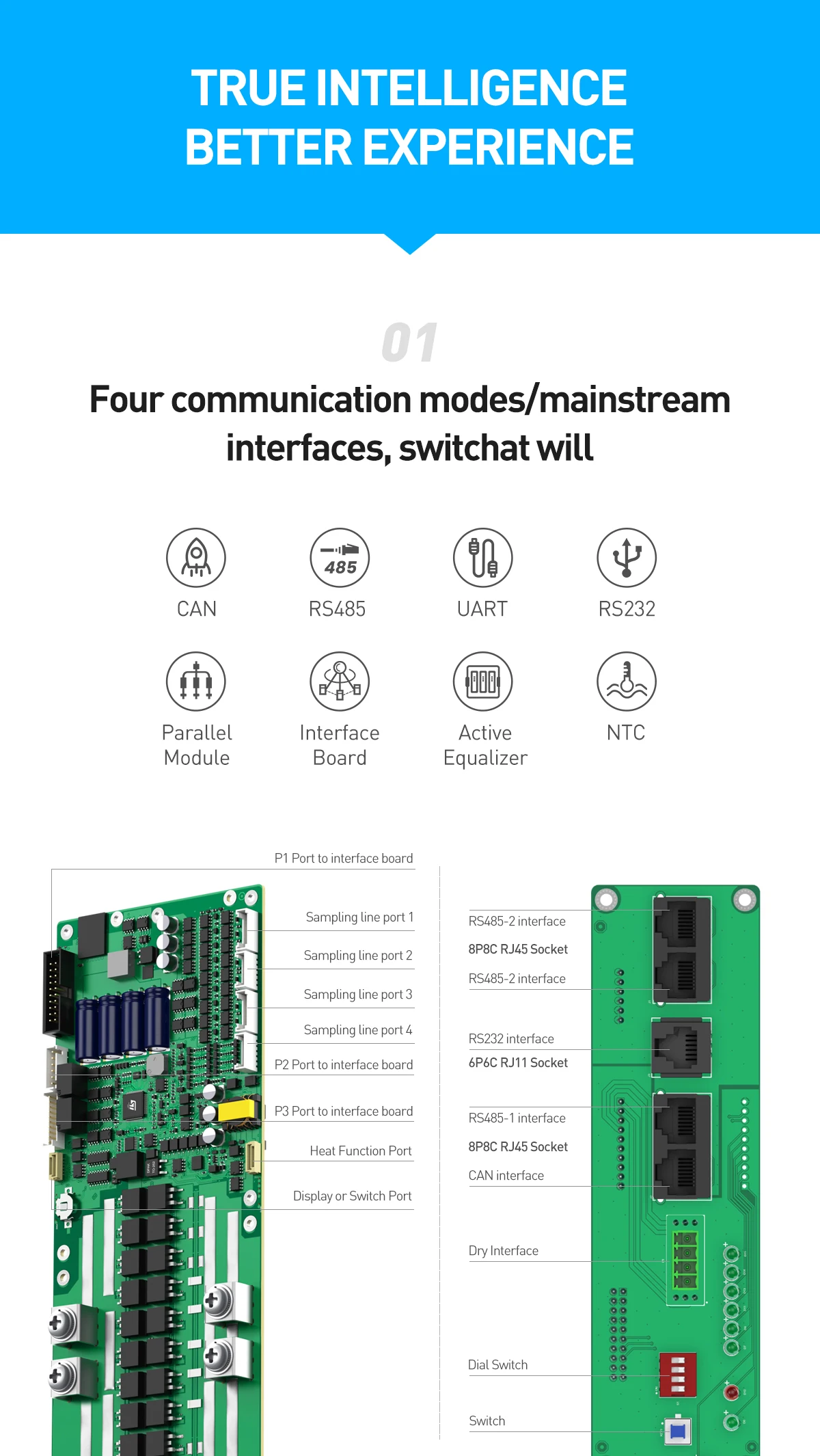 TRUE INTELLIGENCE
BETTER EXPERIENCE

01

Four communication modes/mainstream interfaces, switchat will

485

CAN

RS485

UART

RS232

Parallel Module

Interface Board

Active Equalizer

NTC

P1 Port to interface board

Sampling line port 1

Sampling line port 2

Sampling line port 3

Sampling line port 4

P2 Port to interface board

P3 Port to interface board

Heat Function Port

Display or Switch Port

RS485-2 interface

8P8C RJ45 Socket

RS485-2 interface

RS232 interface

6P6C RJ11 Socket

RS485-1 interface

8P8C RJ45 Socket

CAN interface

Dry Interface

Dial Switch

Switch