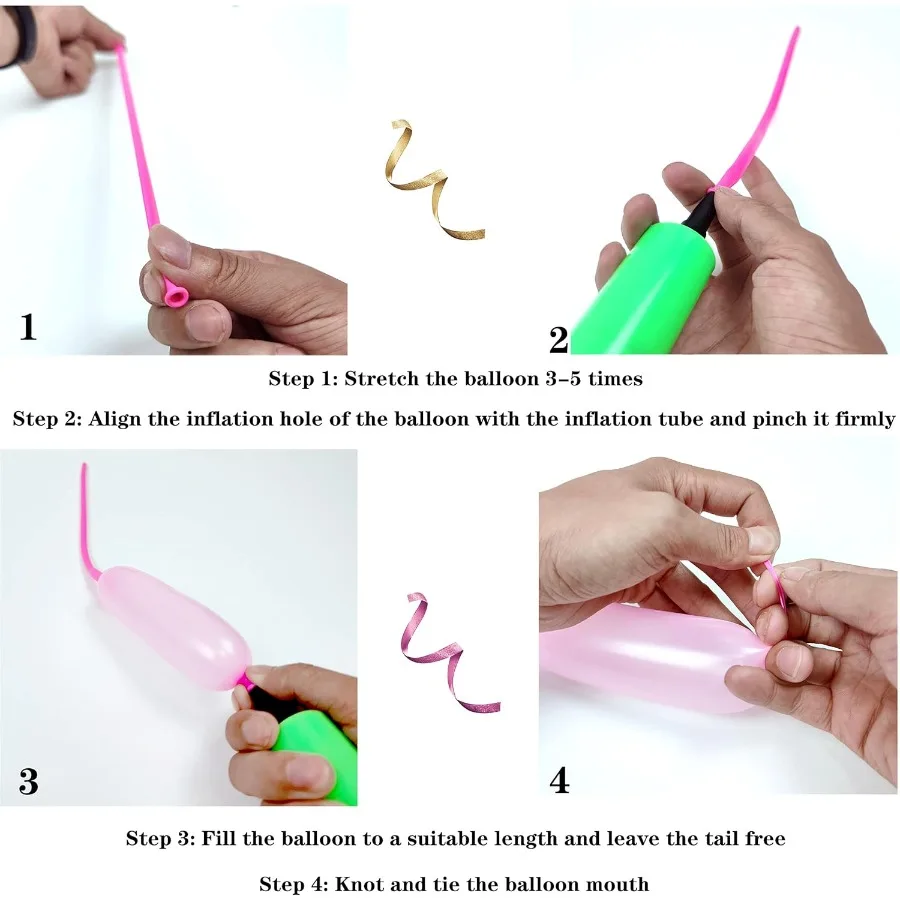 1

2

Step 1: Stretch the balloon 3–5 times

Step 2: Align the inflation hole of the balloon with the inflation tube and pinch it firmly

3

4

Step 3: Fill the balloon to a suitable length and leave the tail free

Step 4: Knot and tie the balloon mouth