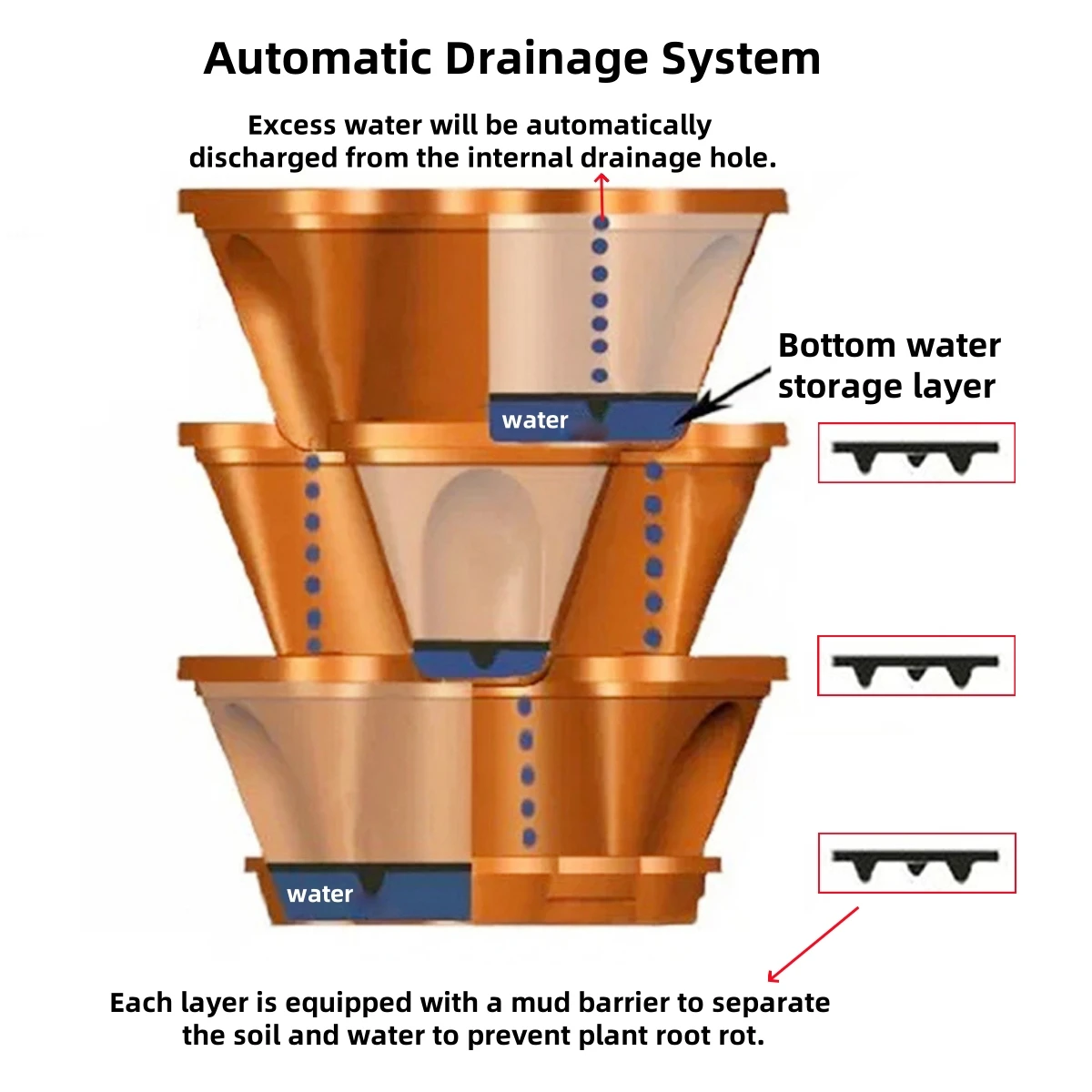 Automatic Drainage System

Excess water will be automatically discharged from the internal drainage hole.

Bottom water storage layer

water

water

Each layer is equipped with a mud barrier to separate the soil and water to prevent plant root rot.